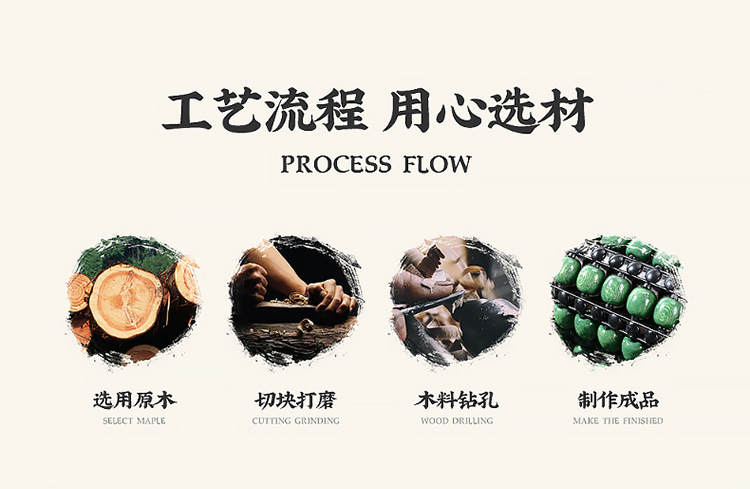 工艺流程 用心选材

PROCESS FLOW

选用原木
SELECT MAPLE

切块打磨
CUTTING GRINDING

木料钻孔
WOOD DRILLING

制作成品
MAKE THE FINISHED