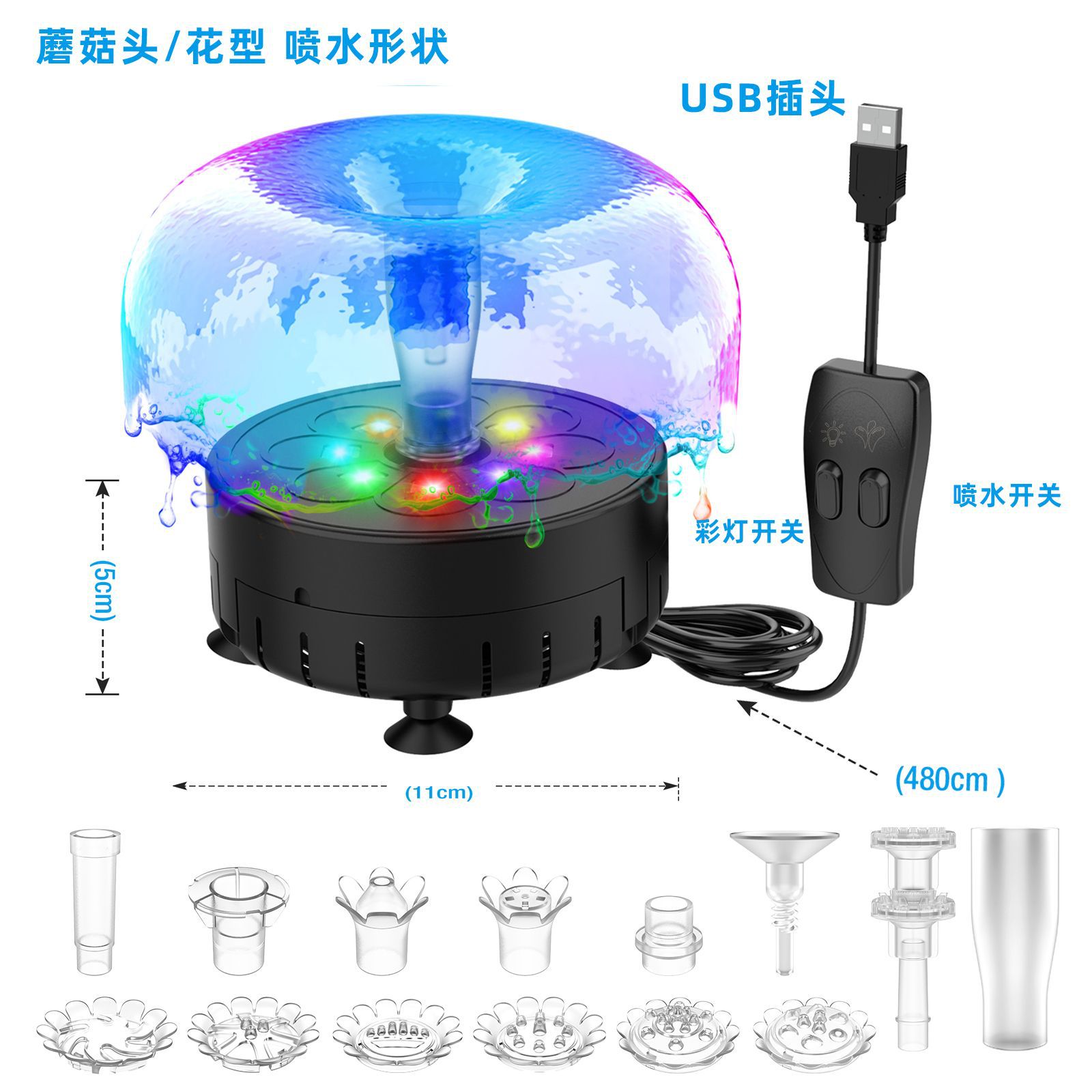 蘑菇头/花型 喷水形状

USB插头

喷水开关

彩灯开关

(5cm)

(11cm)

(480cm )