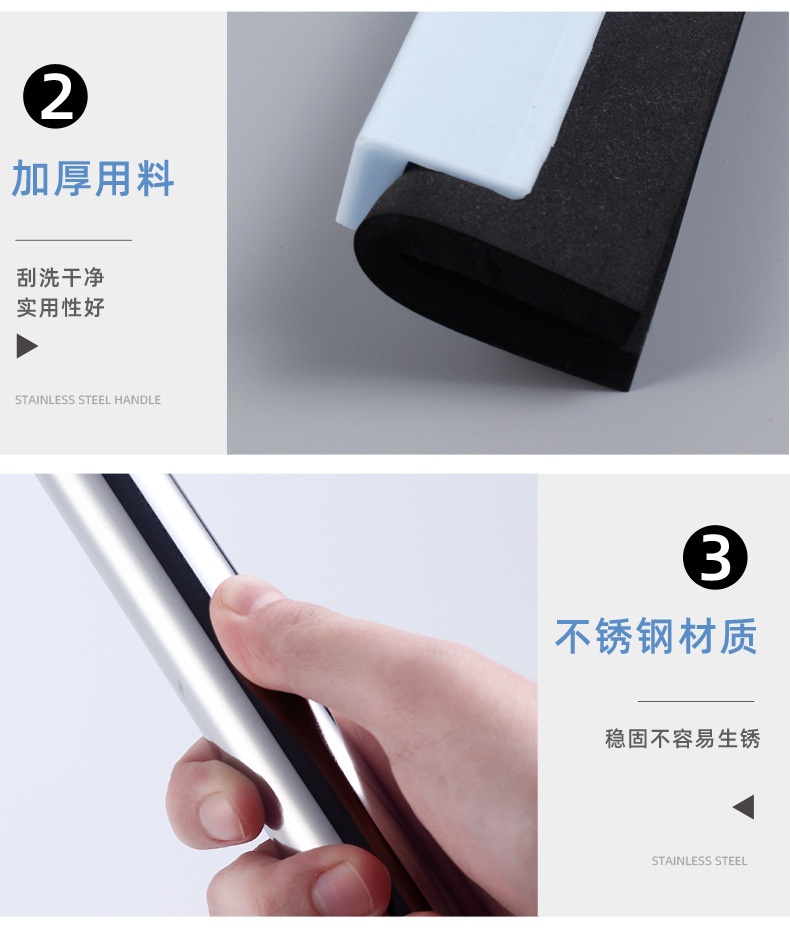 2

加厚用料

刮洗干净
实用性好

STAINLESS STEEL HANDLE

3

不锈钢材质

稳固不容易生锈

STAINLESS STEEL