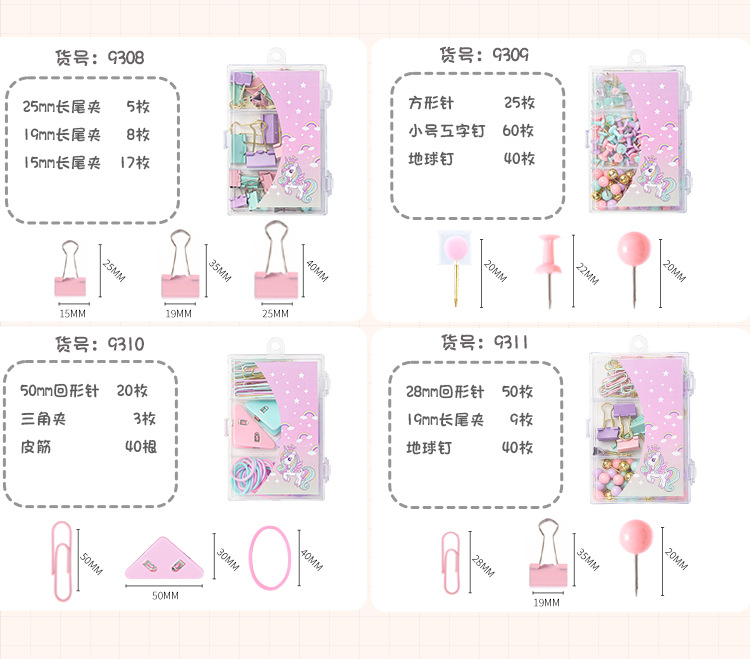 货号：9308

25mm长尾夹 5枚
19mm长尾夹 8枚
15mm长尾夹 17枚

25MM
15MM
35MM
19MM
40MM
25MM

货号：9309

方形针 25枚
小号工字钉 60枚
地球钉 40枚

20MM
22MM
20MM

货号：9310

50mm回形针 20枚
三角夹 3枚
皮筋 40根

50MM
30MM
50MM
40MM

货号：9311

28mm回形针 50枚
19mm长尾夹 9枚
地球钉 40枚

28MM
35MM
19MM
20MM