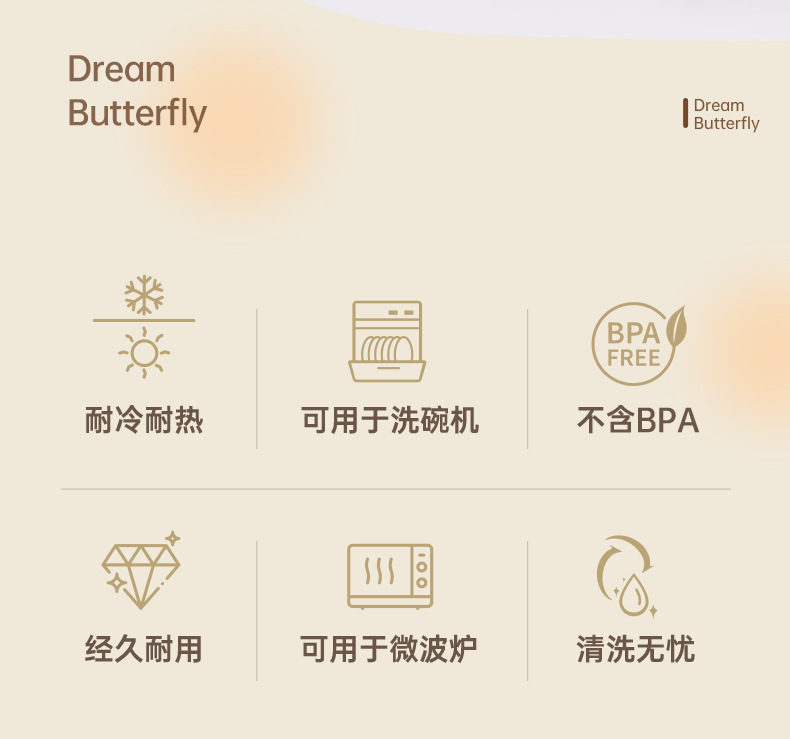 Dream
Butterfly

Dream
Butterfly

耐冷耐热

可用于洗碗机

BPA
FREE

不含BPA

经久耐用

可用于微波炉

清洗无忧