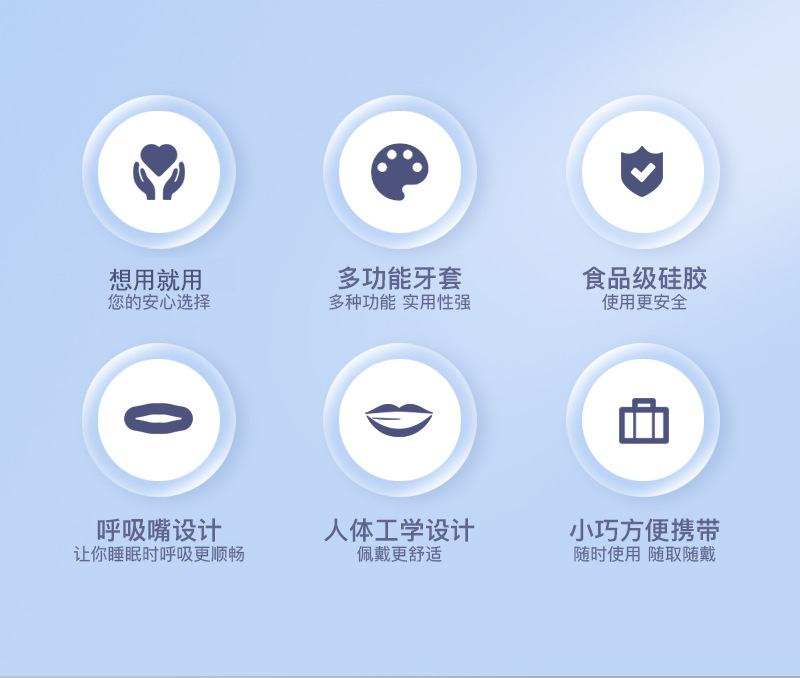 想用就用
您的安心选择

多功能牙套
多种功能 实用性强

食品级硅胶
使用更安全

呼吸嘴设计
让你睡眠时呼吸更顺畅

人体工学设计
佩戴更舒适

小巧方便携带
随时使用 随取随戴