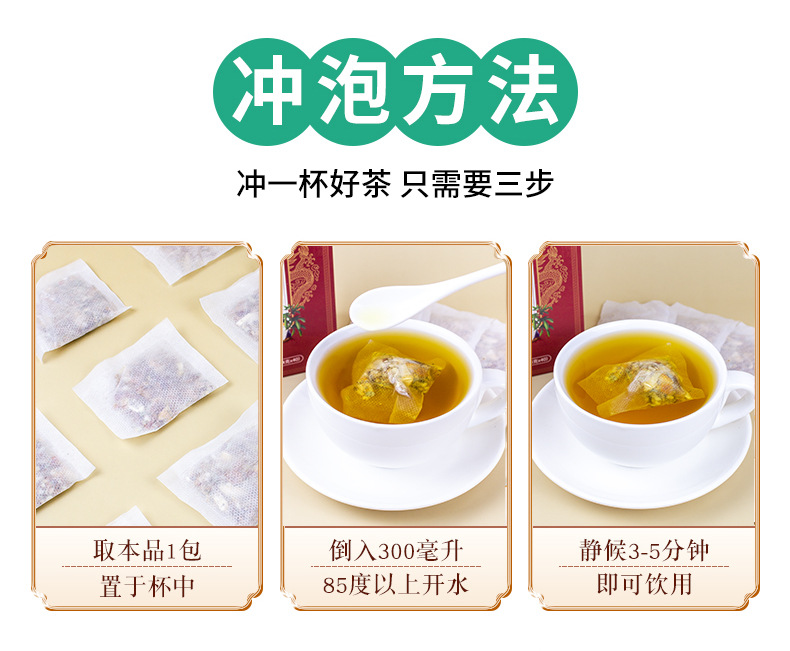 冲泡方法

冲一杯好茶 只需要三步

取本品1包
置于杯中

倒入300毫升
85度以上开水

静候3-5分钟
即可饮用