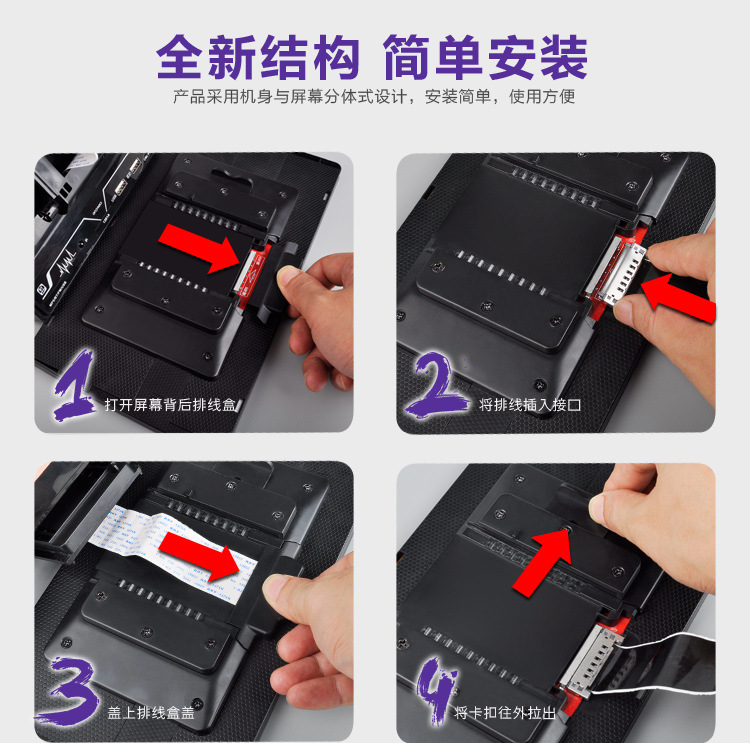 全新结构 简单安装

产品采用机身与屏幕分体式设计，安装简单，使用方便

1 打开屏幕背后排线盒

2 将排线插入接口

3 盖上排线盒盖

4 将卡扣往外拉出