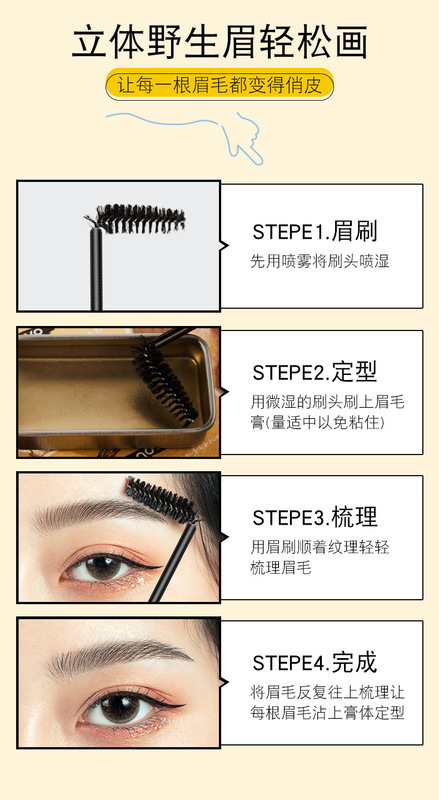 立体野生眉轻松画

让每一根眉毛都变得俏皮

STEPE1.眉刷
先用喷雾将刷头喷湿

STEPE2.定型
用微湿的刷头刷上眉毛膏(量适中以免粘住)

STEPE3.梳理
用眉刷顺着纹理轻轻梳理眉毛

STEPE4.完成
将眉毛反复往上梳理让每根眉毛沾上膏体定型