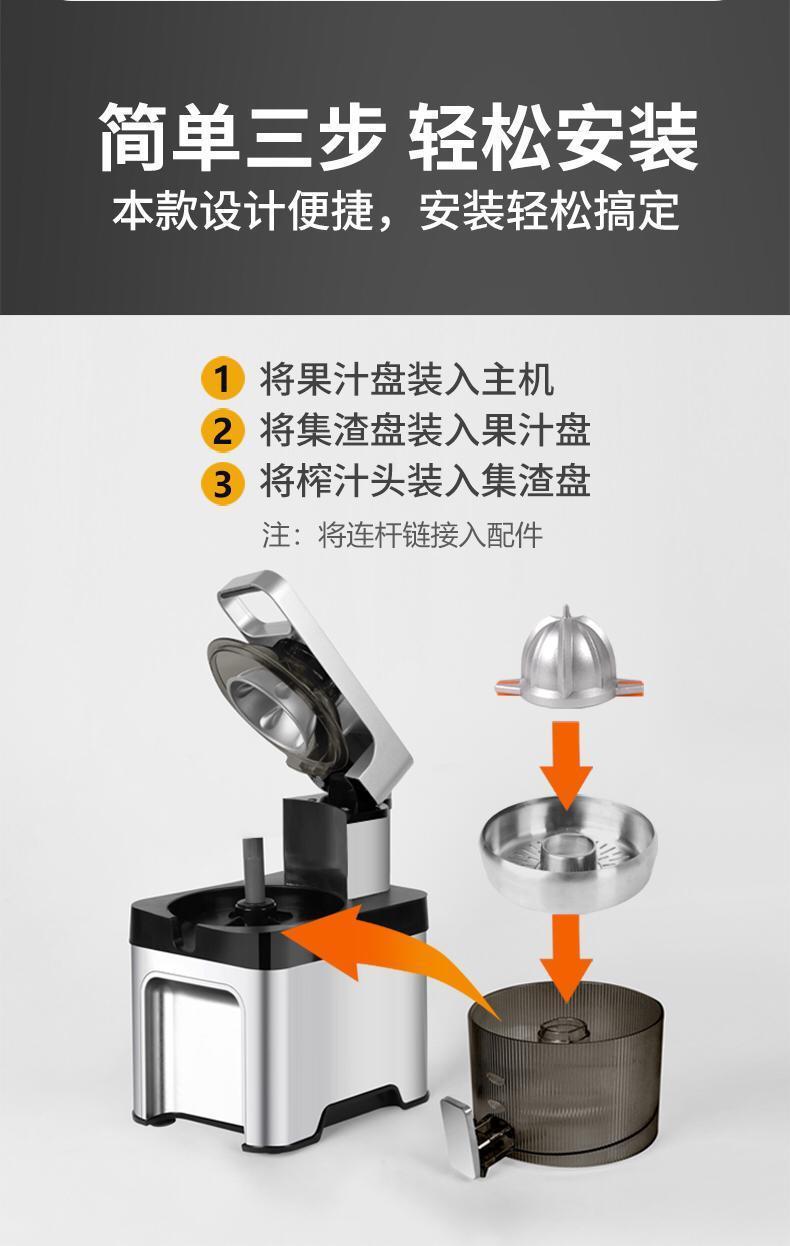 简单三步 轻松安装
本款设计便捷，安装轻松搞定

1 将果汁盘装入主机
2 将集渣盘装入果汁盘
3 将榨汁头装入集渣盘
注：将连杆链接入配件