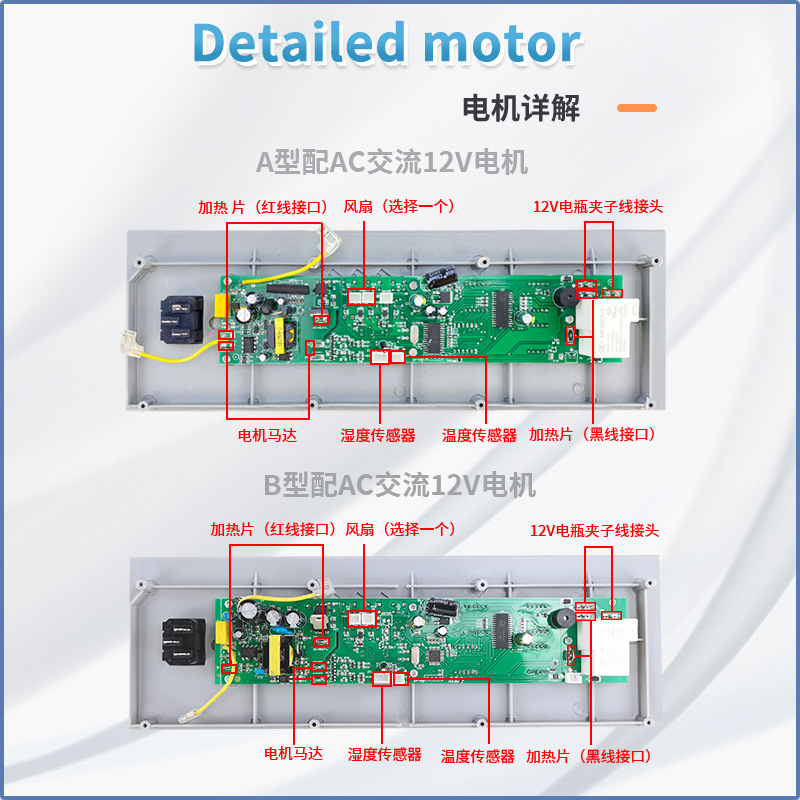 Detailed motor

电机详解

A型配AC交流12V电机

加热 片（红线接口）

风扇（选择一个）

12V电瓶夹子线接头

电机马达

湿度传感器

温度传感器

加热片（黑线接口）

B型配AC交流12V电机

加热片（红线接口）

风扇（选择一个）

12V电瓶夹子线接头

电机马达

湿度传感器

温度传感器

加热片（黑线接口）