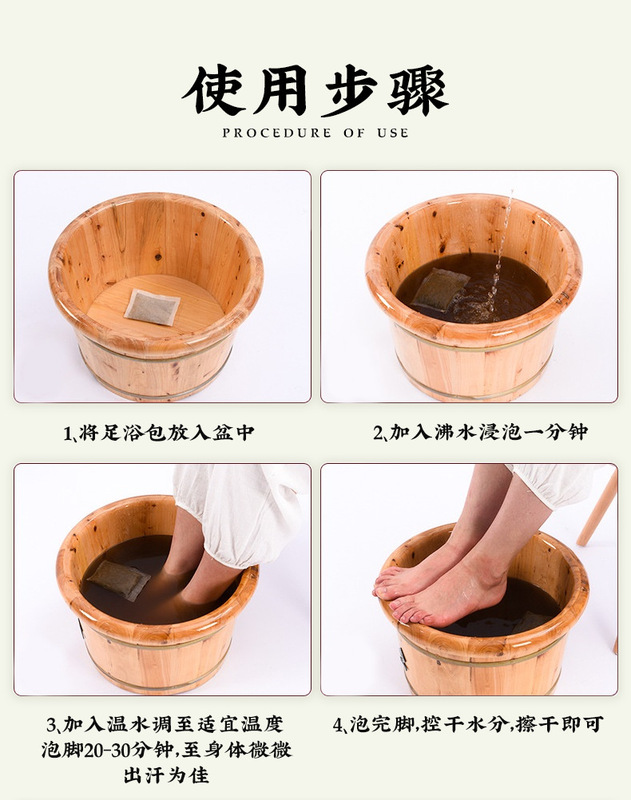 使用步骤
PROCEDURE OF USE

1、将足浴包放入盆中

2、加入沸水浸泡一分钟

3、加入温水调至适宜温度泡脚20-30分钟，至身体微微出汗为佳

4、泡完脚，控干水分，擦干即可