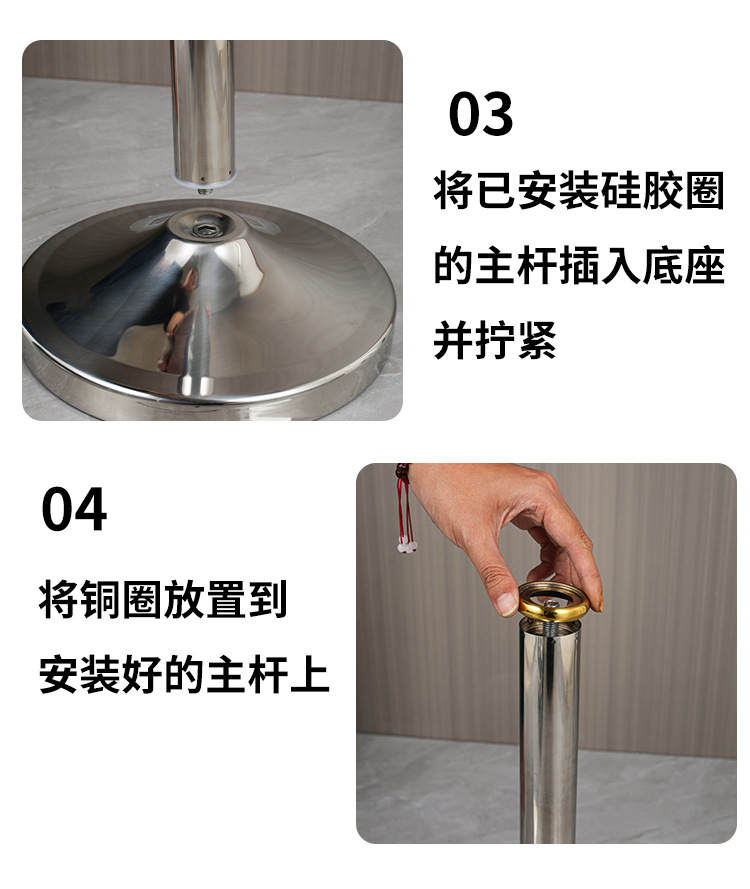 03

将已安装硅胶圈的主杆插入底座并拧紧

04

将铜圈放置到安装好的主杆上