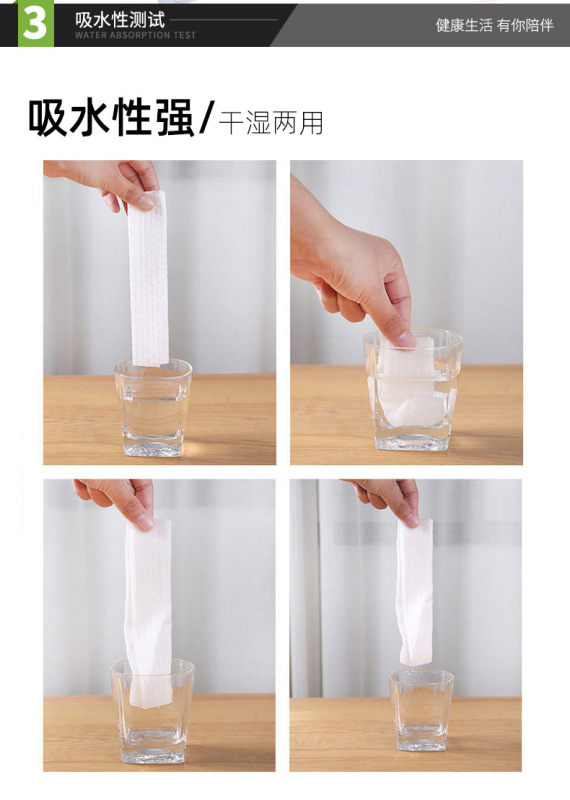 3 吸水性测试
WATER ABSORPTION TEST

健康生活 有你陪伴

吸水性强/干湿两用