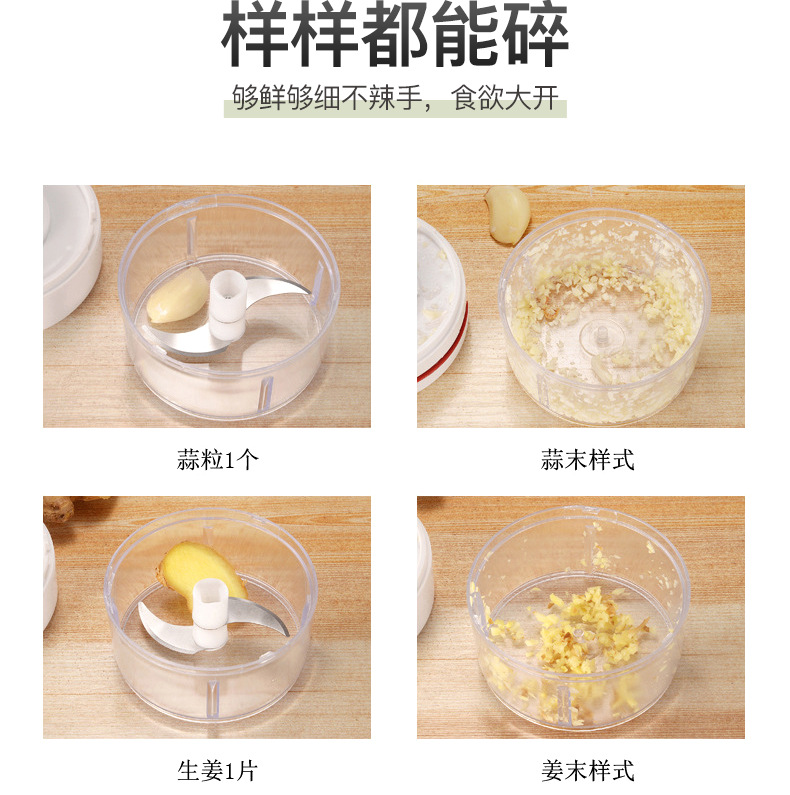 样样都能碎

够鲜够细不辣手，食欲大开

蒜粒1个

蒜末样式

生姜1片

姜末样式