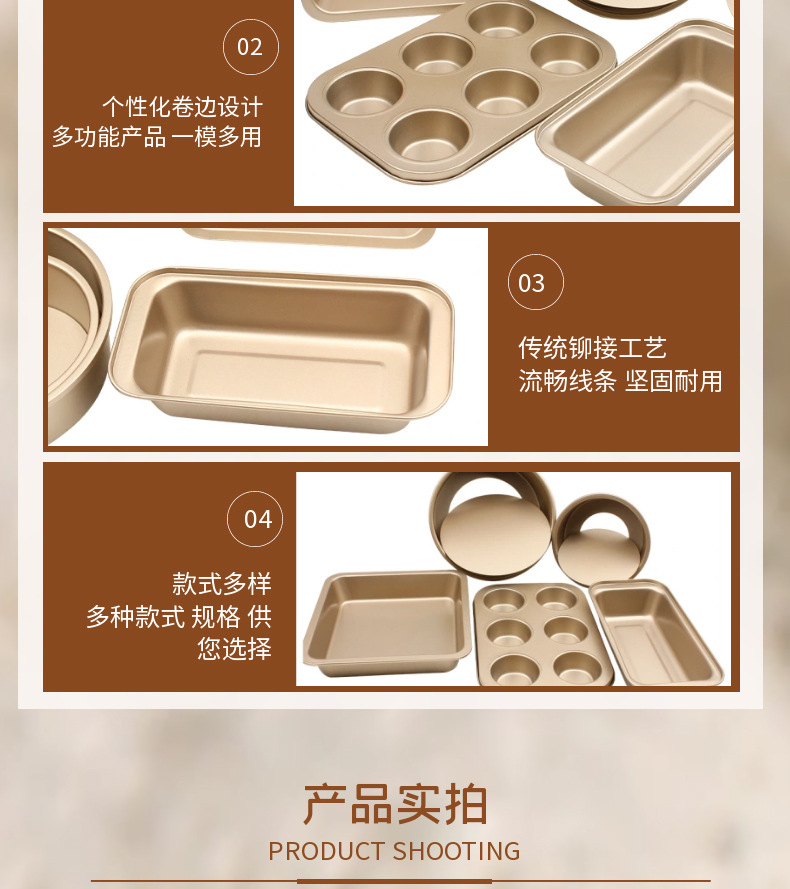 02

个性化卷边设计
多功能产品 一模多用

03

传统铆接工艺
流畅线条 坚固耐用

04

款式多样
多种款式 规格 供
您选择

产品实拍
PRODUCT SHOOTING