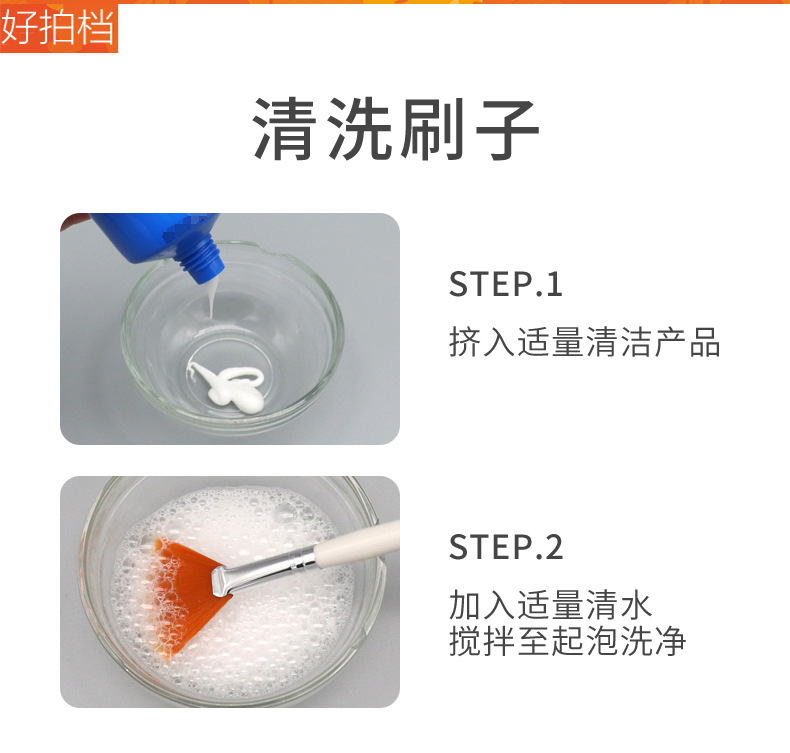 好拍档

清洗刷子

STEP.1
挤入适量清洁产品

STEP.2
加入适量清水
搅拌至起泡洗净