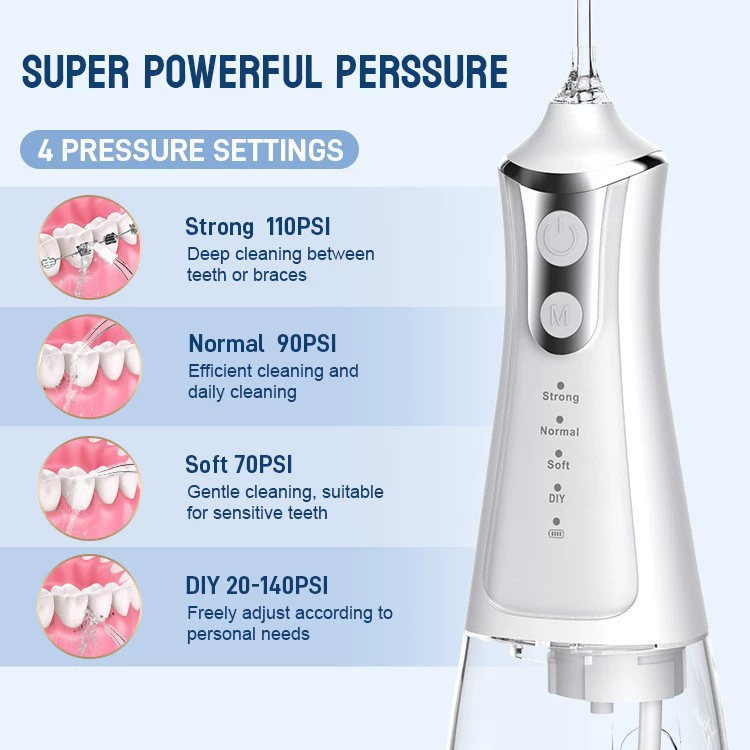 SUPER POWERFUL PERSSURE

4 PRESSURE SETTINGS

Strong 110PSI
Deep cleaning between teeth or braces

Normal 90PSI
Efficient cleaning and daily cleaning

Soft 70PSI
Gentle cleaning, suitable for sensitive teeth

DIY 20-140PSI
Freely adjust according to personal needs

M

Strong
Normal
Soft
DIY