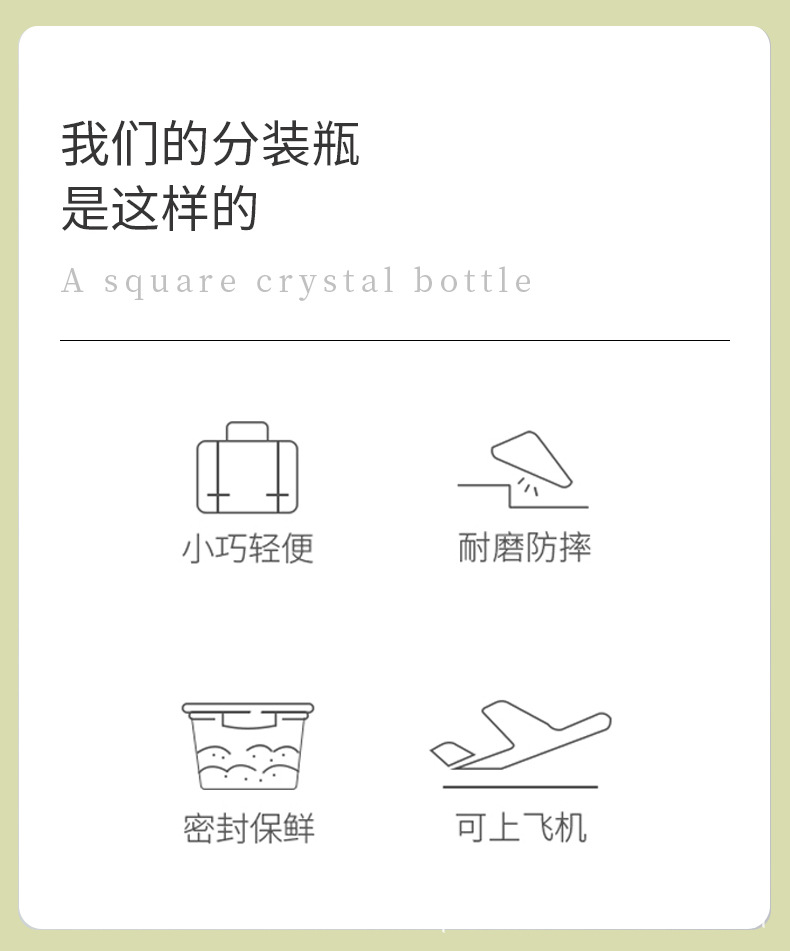 我们的分装瓶
是这样的

A square crystal bottle

小巧轻便

耐磨防摔

密封保鲜

可上飞机