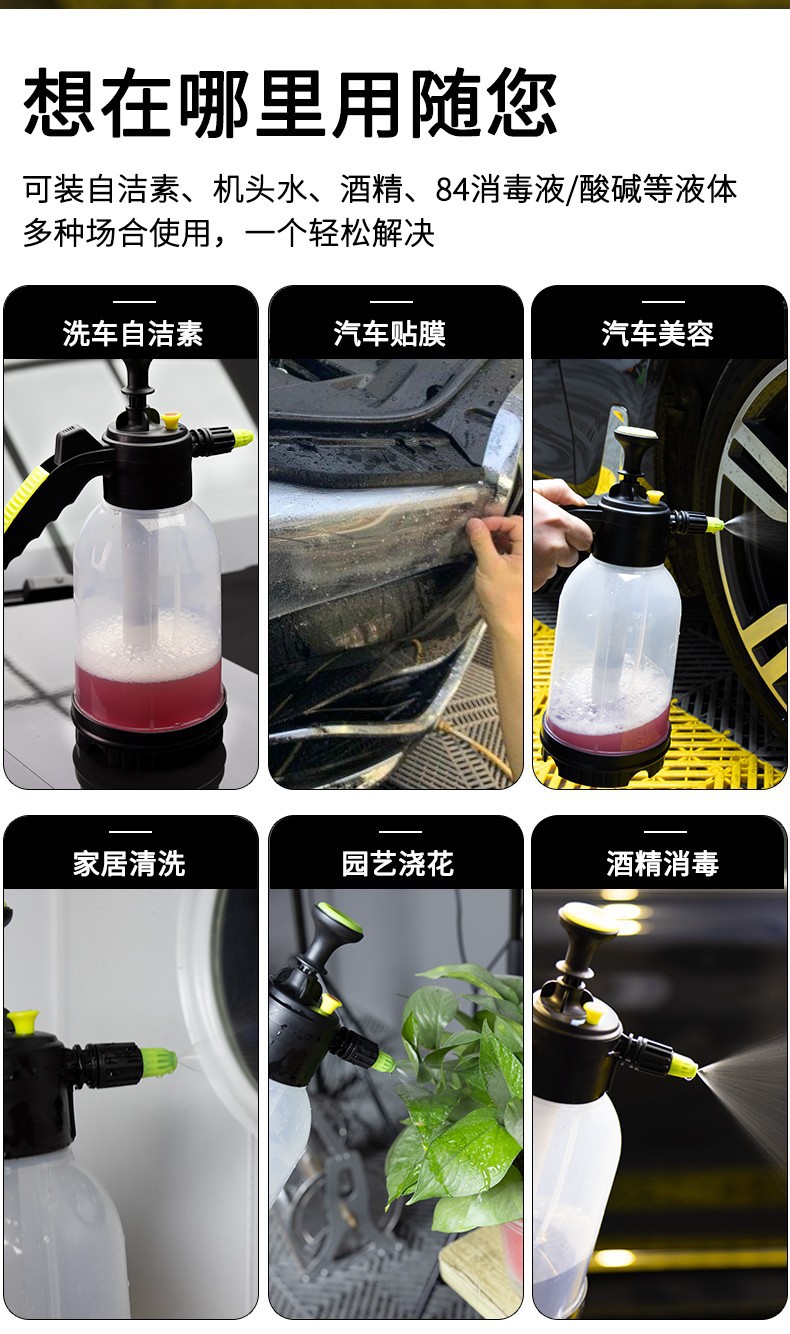 想在哪里用随您

可装自洁素、机头水、酒精、84消毒液/酸碱等液体
多种场合使用，一个轻松解决

洗车自洁素

汽车贴膜

汽车美容

家居清洗

园艺浇花

酒精消毒