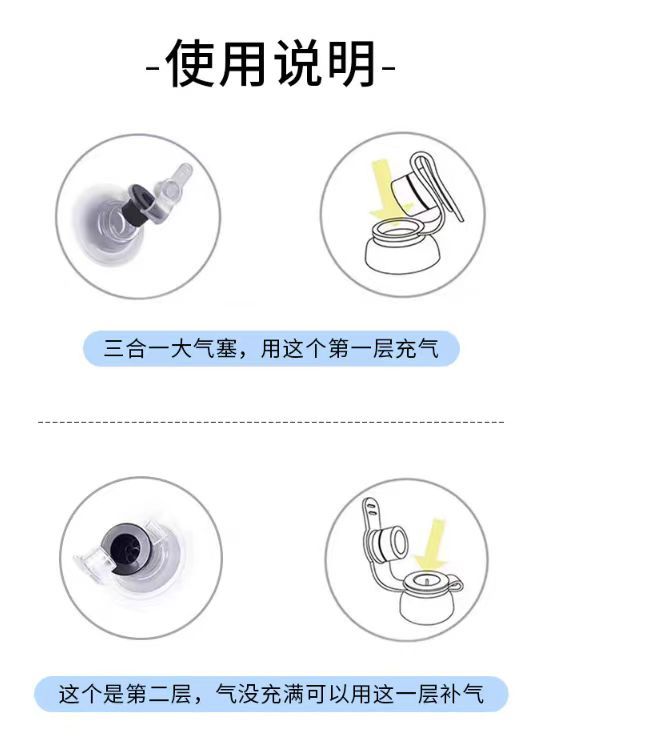 -使用说明-

三合一大气塞，用这个第一层充气

这个是第二层，气没充满可以用这一层补气