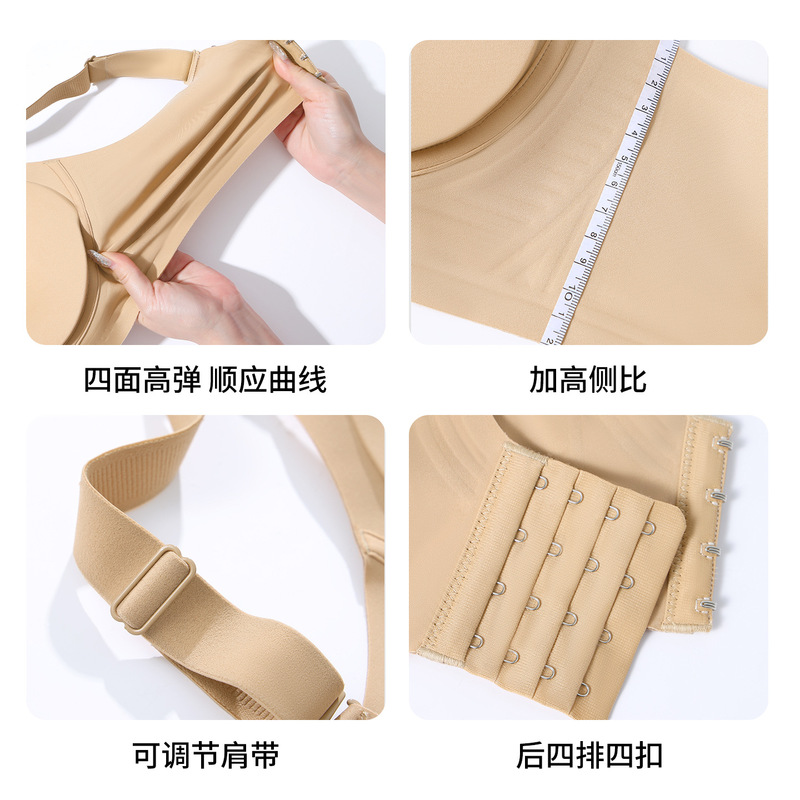 四面高弹 顺应曲线

加高侧比

可调节肩带

后四排四扣