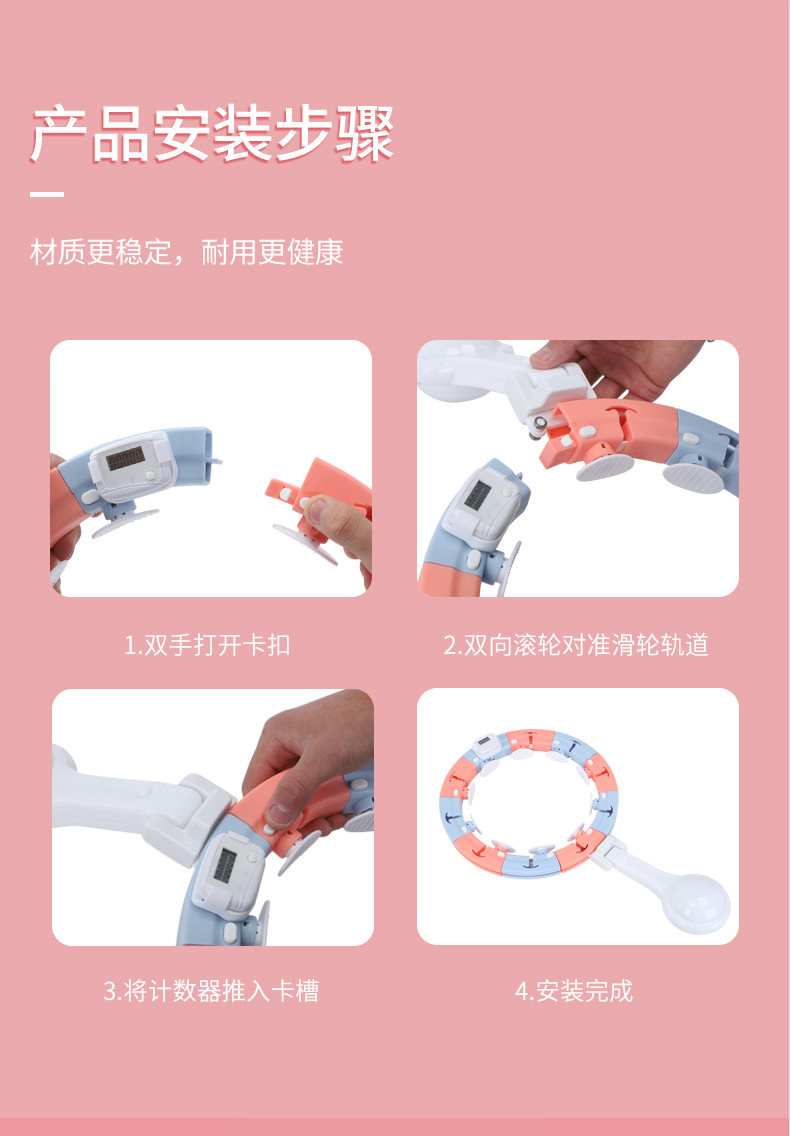 产品安装步骤

材质更稳定，耐用更健康

1.双手打开卡扣

2.双向滚轮对准滑轮轨道

3.将计数器推入卡槽

4.安装完成