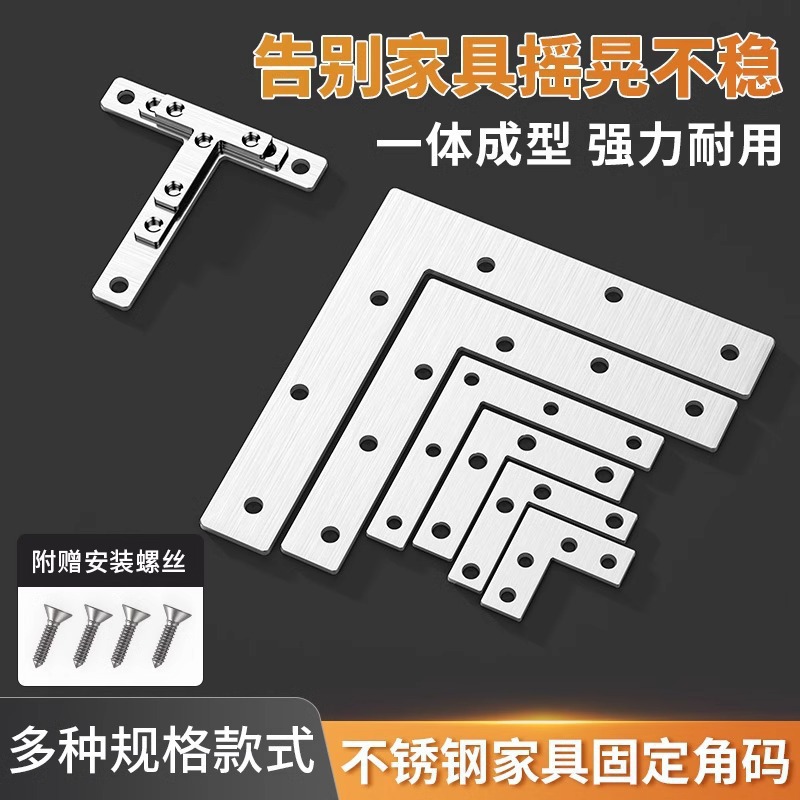 告别家具摇晃不稳

一体成型 强力耐用

附赠安装螺丝

多种规格款式

不锈钢家具固定角码