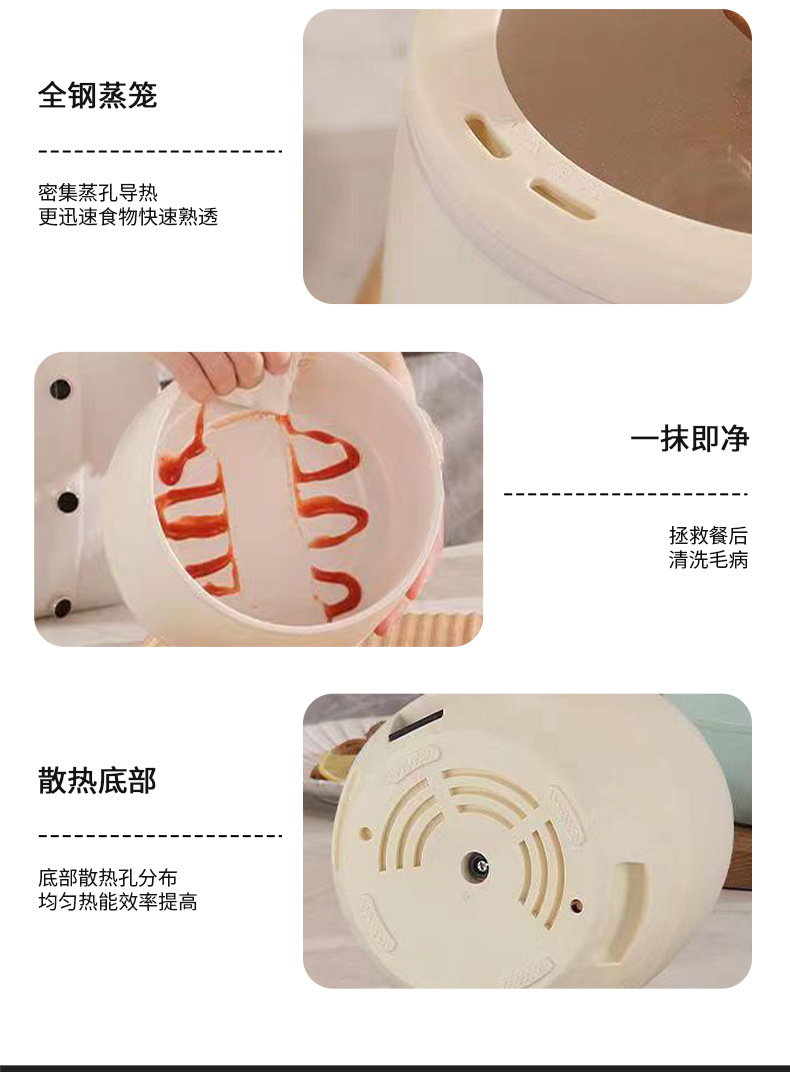 全钢蒸笼

密集蒸孔导热
更迅速食物快速熟透

一抹即净

拯救餐后
清洗毛病

散热底部

底部散热孔分布
均匀热能效率提高