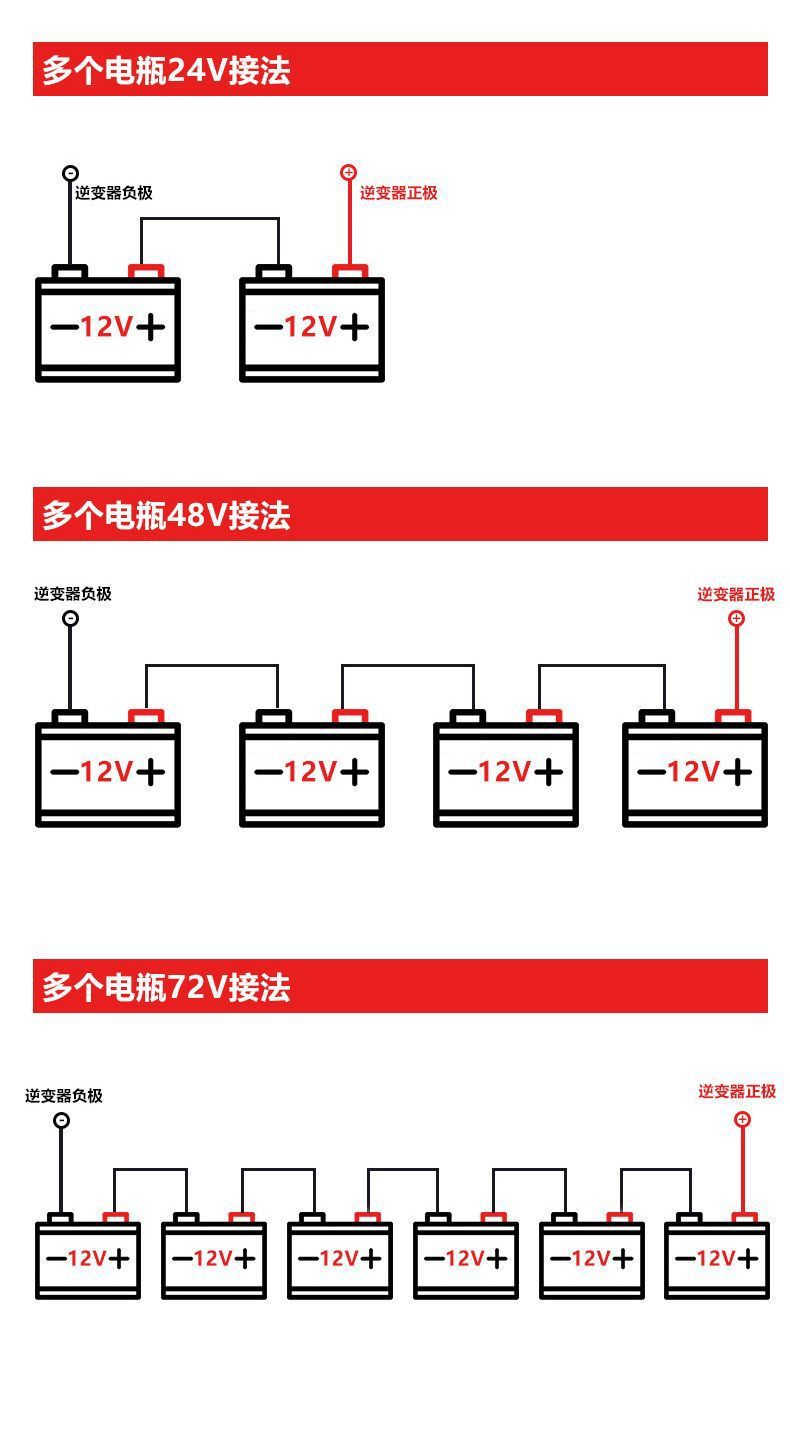 多个电瓶24V接法

逆变器负极
逆变器正极

−12V+ −12V+

多个电瓶48V接法

逆变器负极
逆变器正极

−12V+ −12V+ −12V+ −12V+

多个电瓶72V接法

逆变器负极
逆变器正极

−12V+ −12V+ −12V+ −12V+ −12V+ −12V+