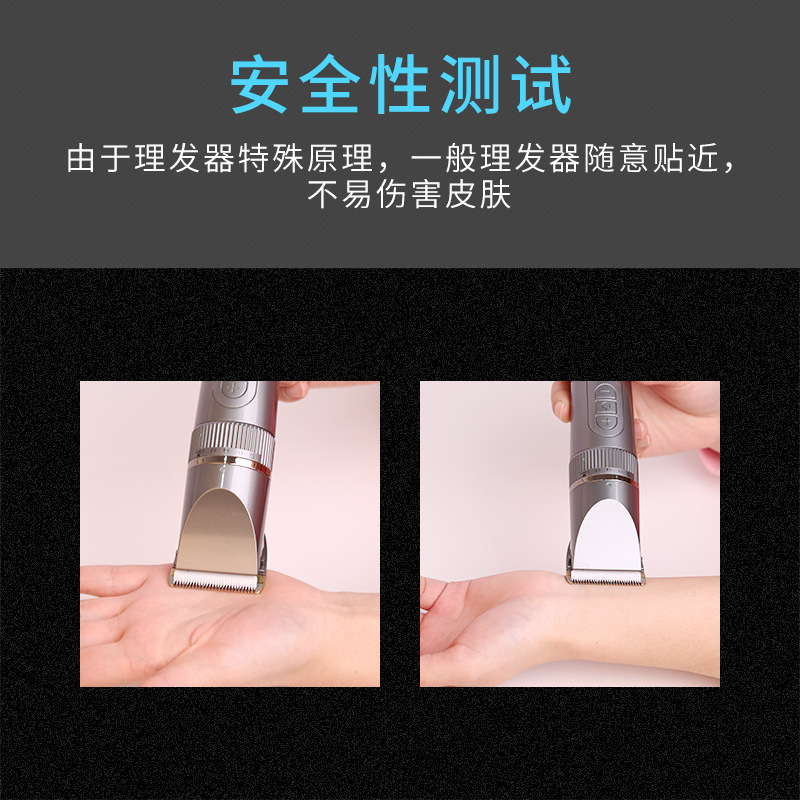 安全性测试

由于理发器特殊原理，一般理发器随意贴近，不易伤害皮肤