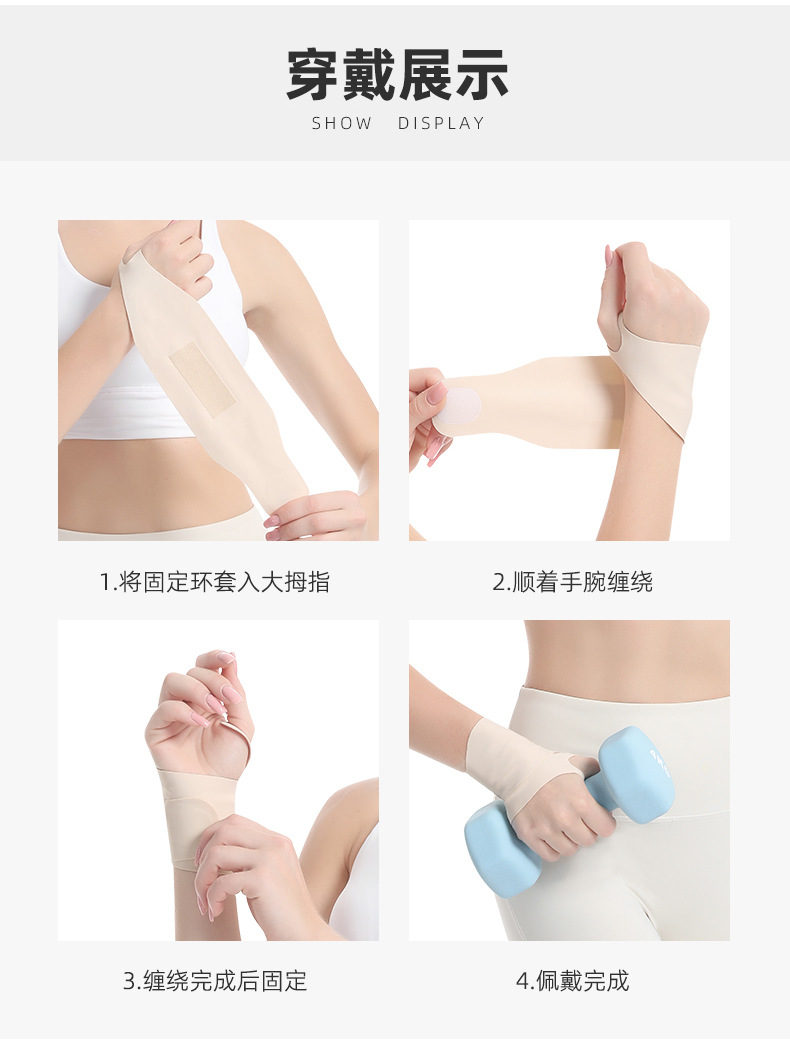 穿戴展示
SHOW DISPLAY

1.将固定环套入大拇指

2.顺着手腕缠绕

3.缠绕完成后固定

4.佩戴完成