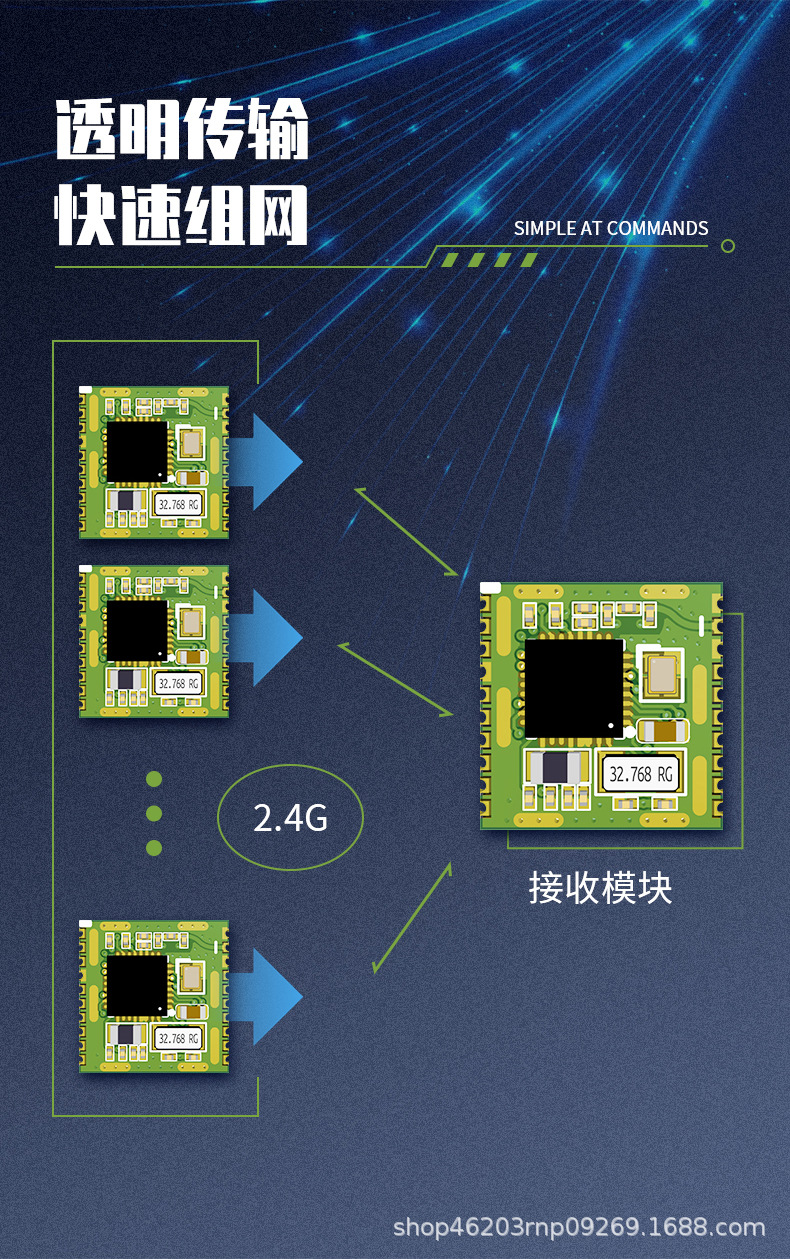 透明传输
快速组网

SIMPLE AT COMMANDS

32.768 RG

32.768 RG

2.4G

32.768 RG

32.768 RG

接收模块

shop46203rnp09269.1688.com