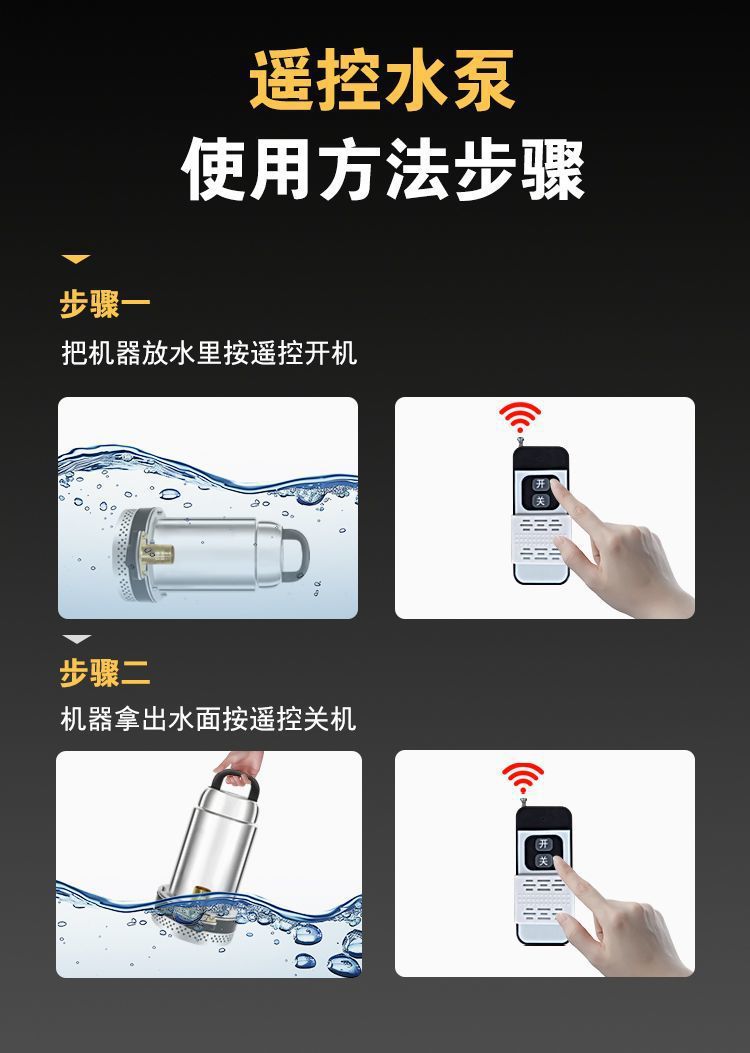 遥控水泵
使用方法步骤

步骤一
把机器放水里按遥控开机

开
关

步骤二
机器拿出水面按遥控关机

开
关