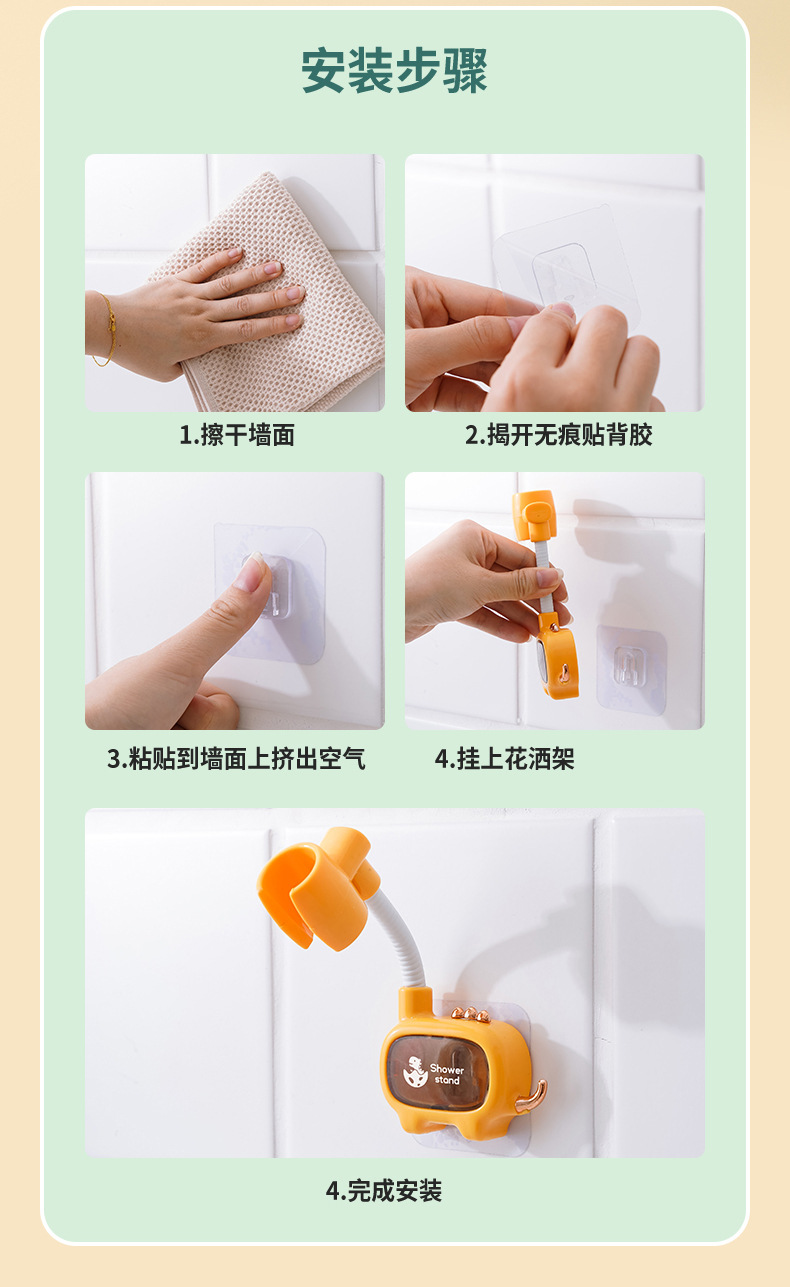 安装步骤

1.擦干墙面

2.揭开无痕贴背胶

3.粘贴到墙面上挤出空气

4.挂上花洒架

Shower stand

4.完成安装