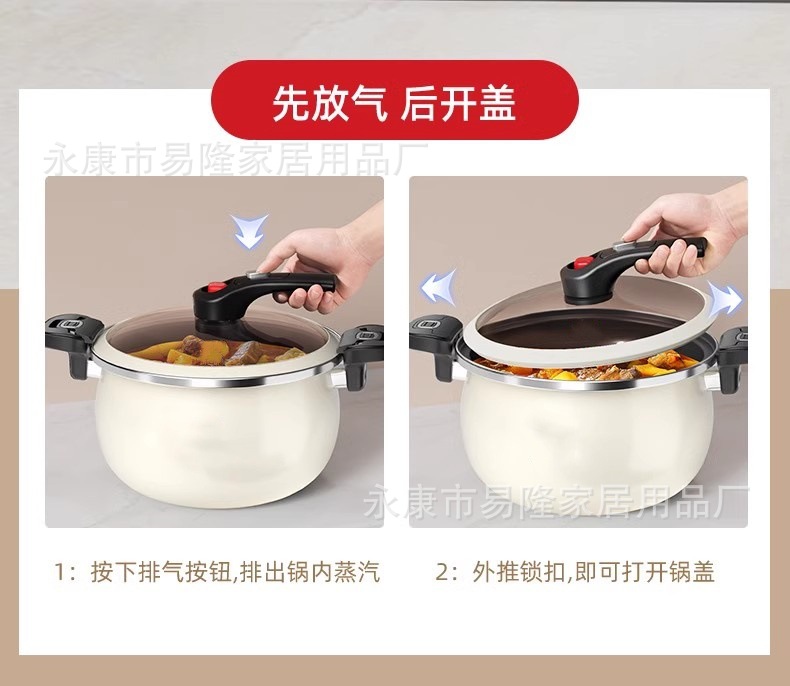 先放气 后开盖

永康市易隆家居用品厂

永康市易隆家居用品厂

1：按下排气按钮,排出锅内蒸汽

2：外推锁扣,即可打开锅盖