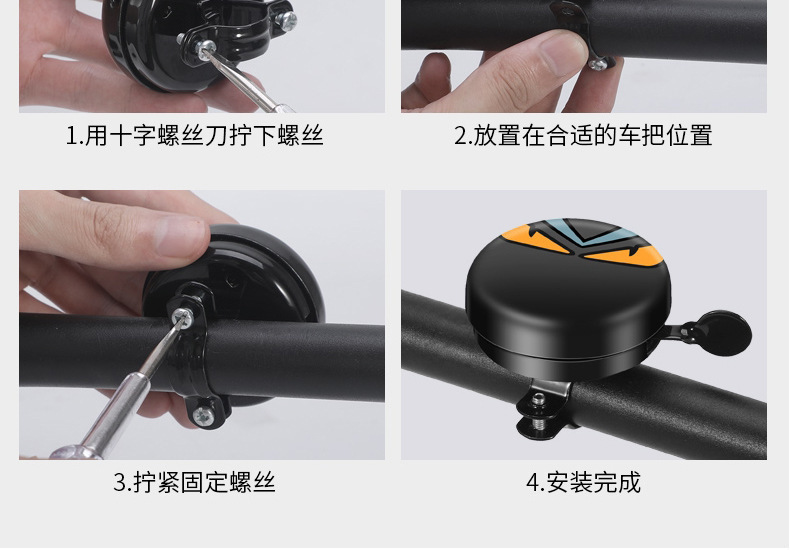 1.用十字螺丝刀拧下螺丝

2.放置在合适的车把位置

3.拧紧固定螺丝

4.安装完成