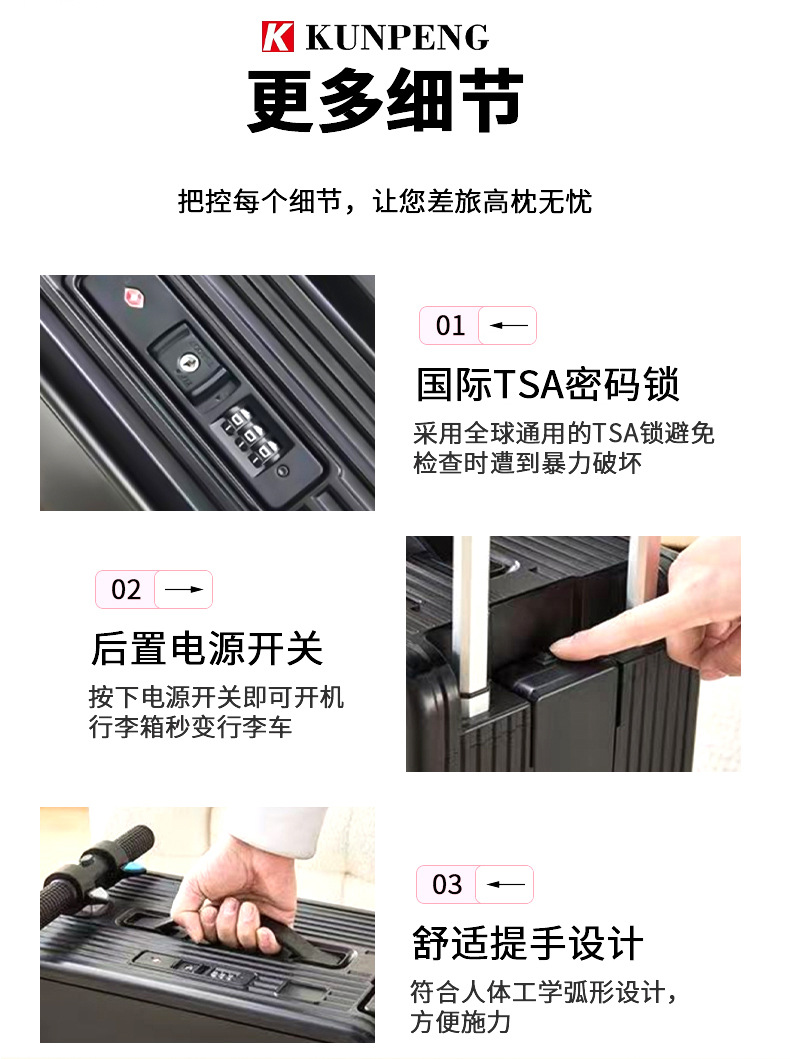 K KUNPENG

更多细节

把控每个细节，让您差旅高枕无忧

01

国际TSA密码锁

采用全球通用的TSA锁避免检查时遭到暴力破坏

02

后置电源开关

按下电源开关即可开机
行李箱秒变行李车

03

舒适提手设计

符合人体工学弧形设计，方便施力