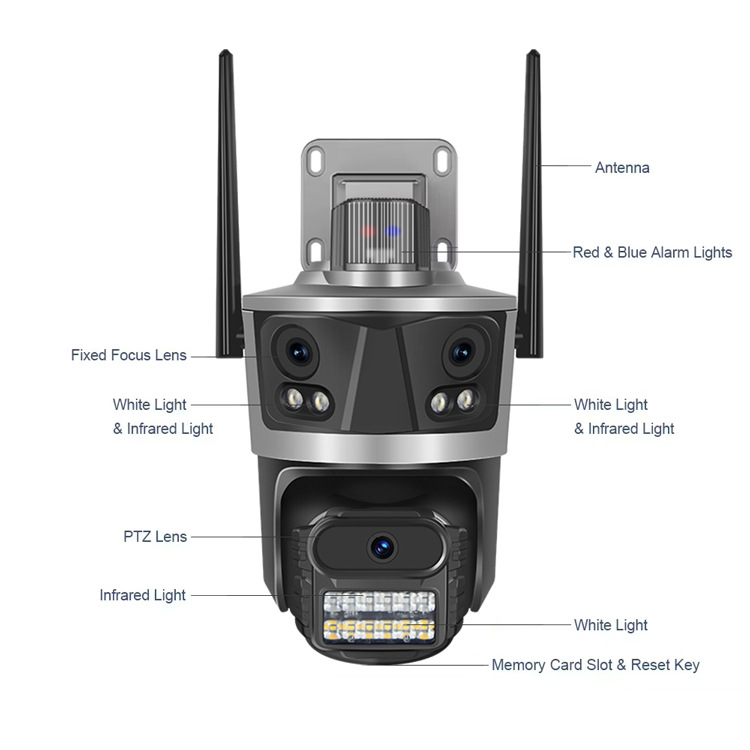 Antenna

Red & Blue Alarm Lights

Fixed Focus Lens

White Light
& Infrared Light

White Light
& Infrared Light

PTZ Lens

Infrared Light

White Light

Memory Card Slot & Reset Key