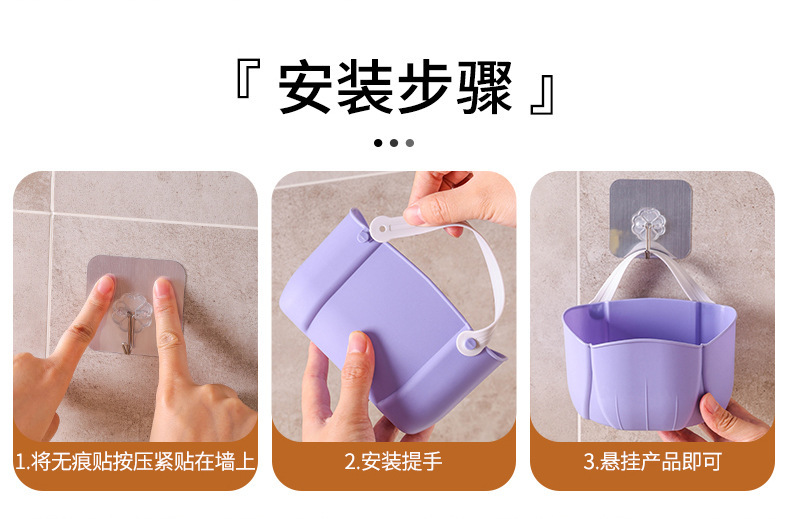 『 安装步骤 』

1.将无痕贴按压紧贴在墙上

2.安装提手

3.悬挂产品即可