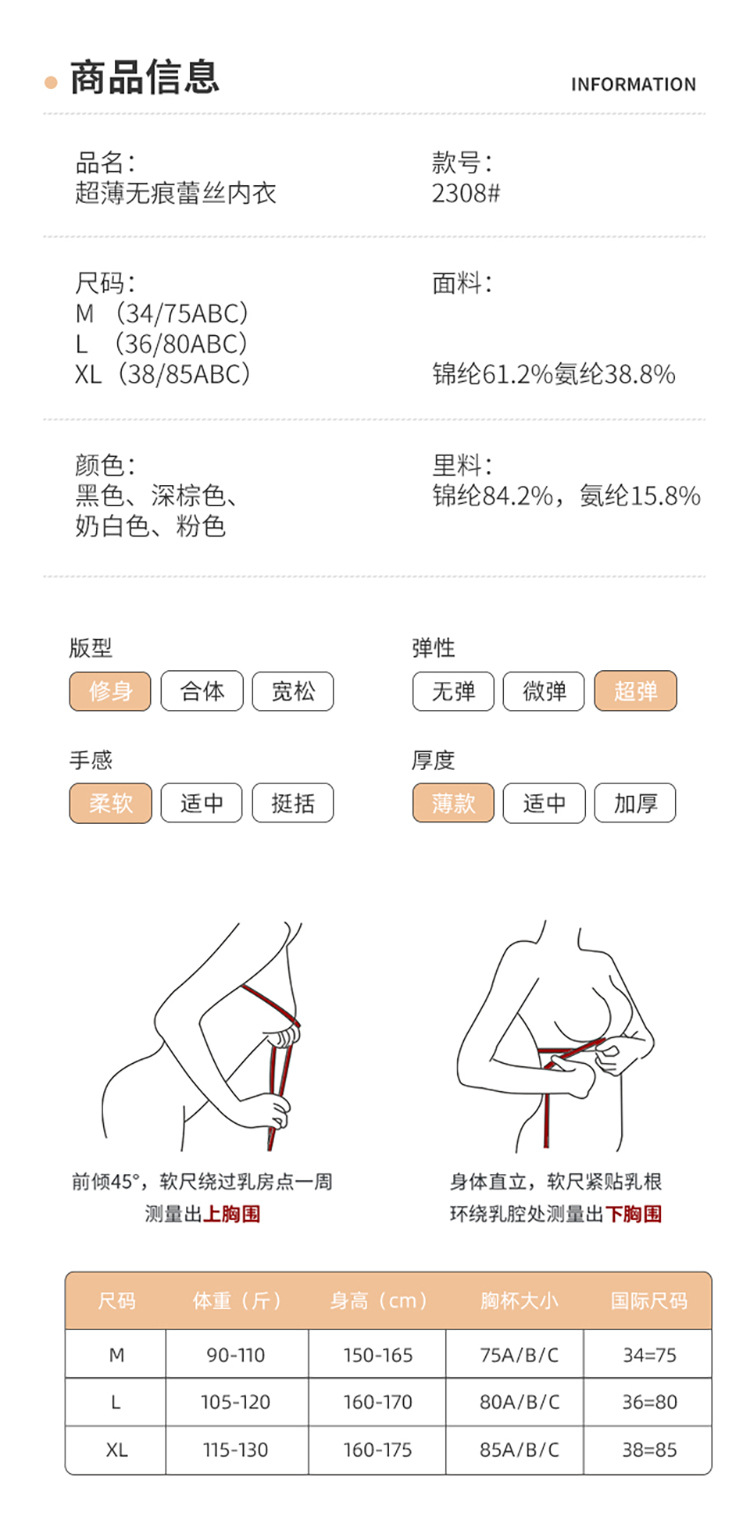 商品信息

INFORMATION

品名：
超薄无痕蕾丝内衣

款号：
2308#

尺码：
M （34/75ABC）
L （36/80ABC）
XL（38/85ABC）

面料：
锦纶61.2%氨纶38.8%

颜色：
黑色、深棕色、
奶白色、粉色

里料：
锦纶84.2%，氨纶15.8%

版型
修身 合体 宽松

弹性
无弹 微弹 超弹

手感
柔软 适中 挺括

厚度
薄款 适中 加厚

前倾45°，软尺绕过乳房点一周
测量出上胸围

身体直立，软尺紧贴乳根
环绕乳腔处测量出下胸围

| 尺码 | 体重（斤） | 身高（cm） | 胸杯大小 | 国际尺码 |
|---|---|---|---|---|
| M | 90-110 | 150-165 | 75A/B/C | 34=75 |
| L | 105-120 | 160-170 | 80A/B/C | 36=80 |
| XL | 115-130 | 160-175 | 85A/B/C | 38=85 |