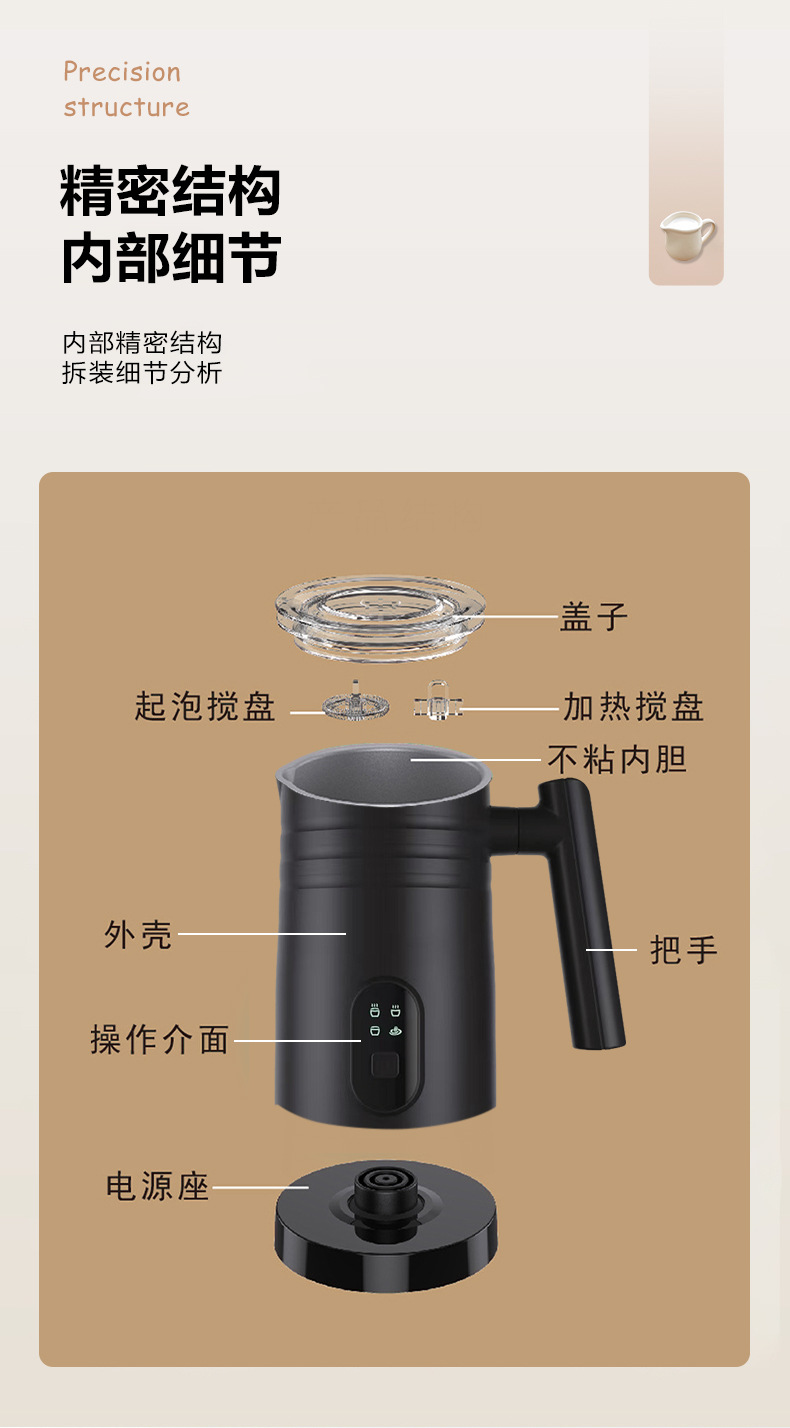 Precision
structure

精密结构
内部细节

内部精密结构
拆装细节分析

盖子

起泡搅盘

加热搅盘

不粘内胆

外壳

把手

操作介面

电源座