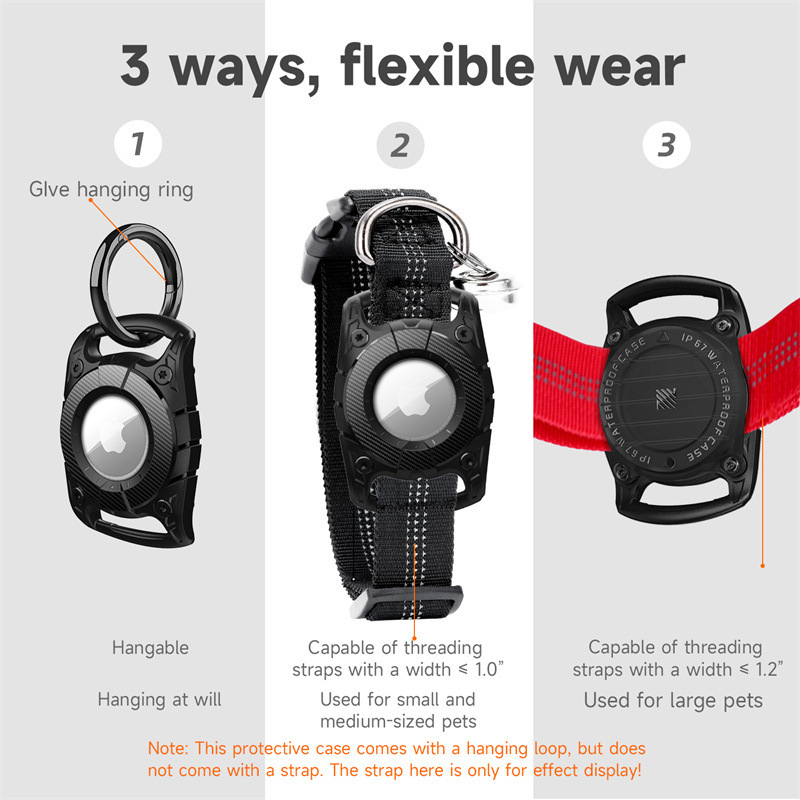 3 ways, flexible wear

1

Glve hanging ring

Hangable

Hanging at will

2

Capable of threading straps with a width ≤ 1.0"

Used for small and medium-sized pets

3

IP67 WATERPROOF CASE

IP67 WATERPROOF CASE

Capable of threading straps with a width ≤ 1.2"

Used for large pets

Note: This protective case comes with a hanging loop, but does not come with a strap. The strap here is only for effect display!