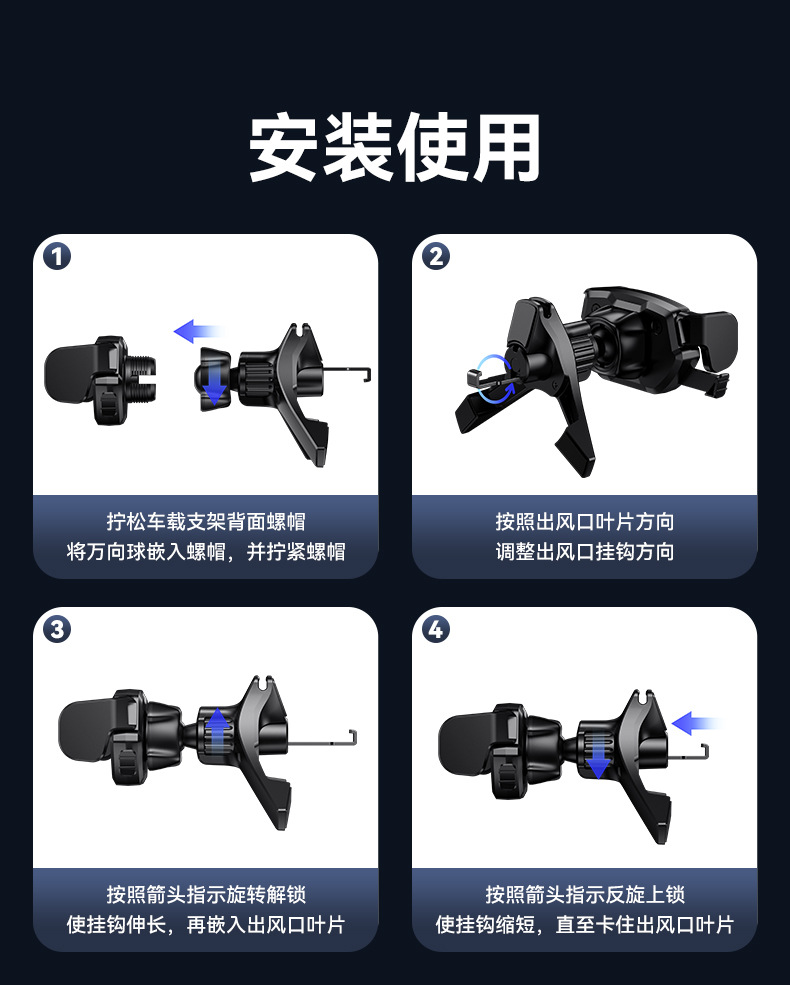 安装使用

1

拧松车载支架背面螺帽
将万向球嵌入螺帽，并拧紧螺帽

2

按照出风口叶片方向
调整出风口挂钩方向

3

按照箭头指示旋转解锁
使挂钩伸长，再嵌入出风口叶片

4

按照箭头指示反旋上锁
使挂钩缩短，直至卡住出风口叶片