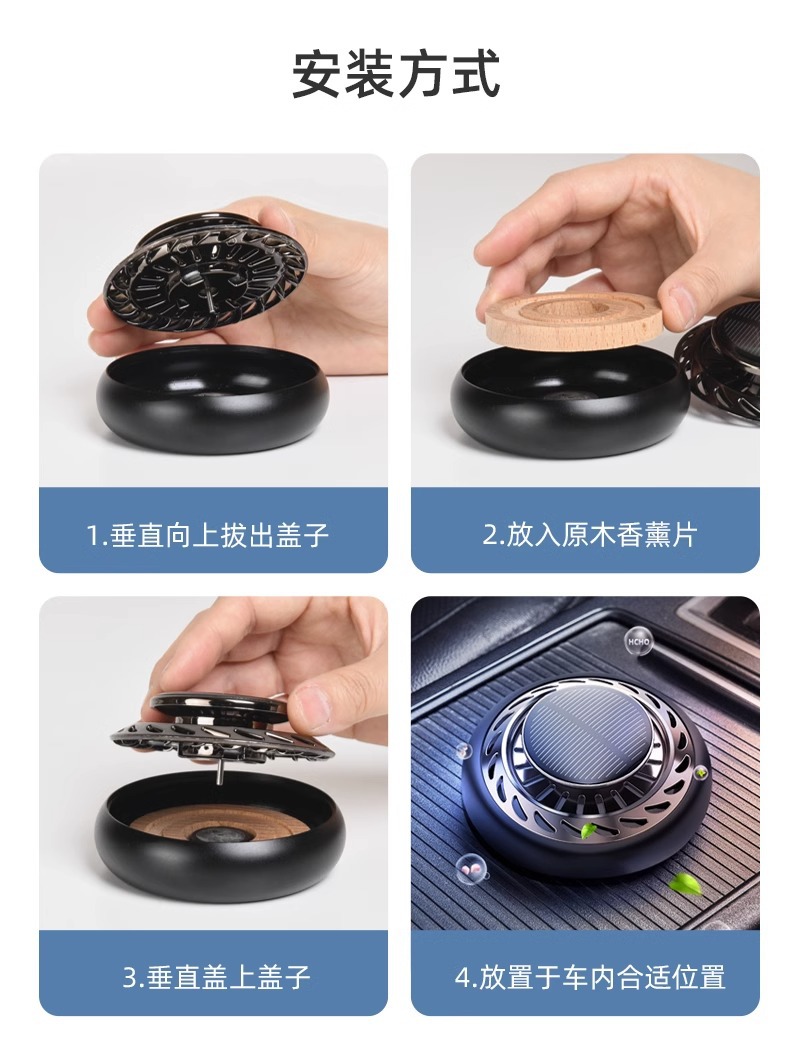 安装方式

1.垂直向上拔出盖子

2.放入原木香薰片

3.垂直盖上盖子

HCHO

4.放置于车内合适位置