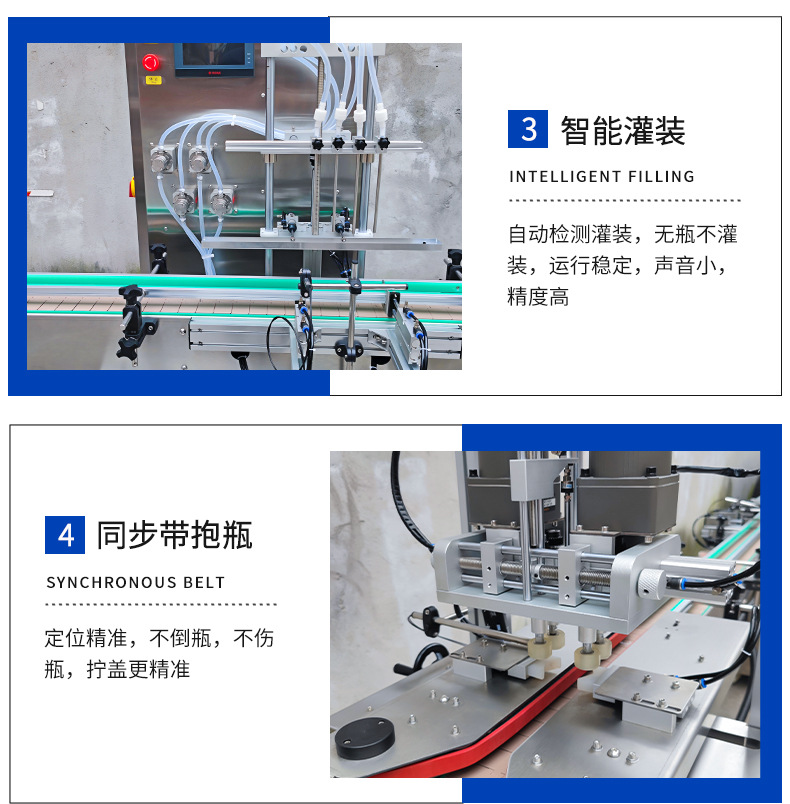 3 智能灌装

INTELLIGENT FILLING

自动检测灌装，无瓶不灌装，运行稳定，声音小，精度高

4 同步带抱瓶

SYNCHRONOUS BELT

定位精准，不倒瓶，不伤瓶，拧盖更精准