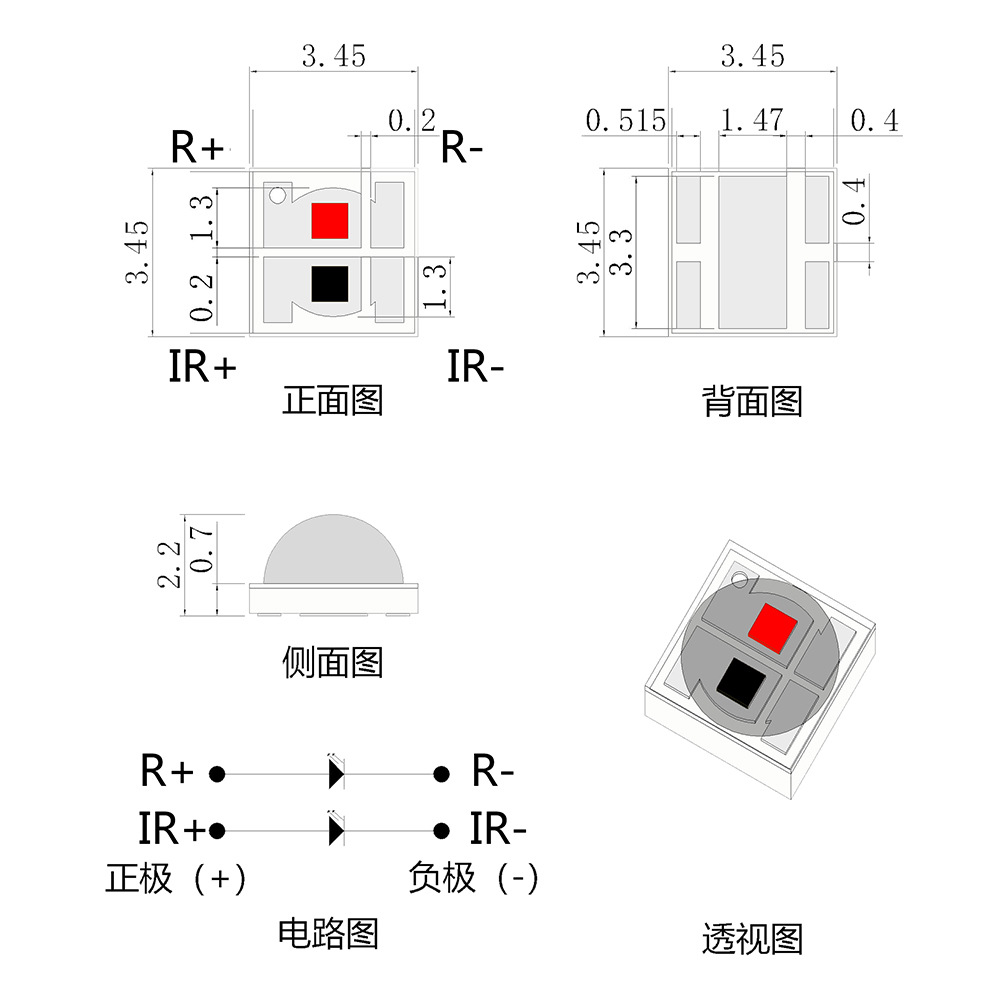 3.45
0.2
R+
R-
3.45
1.3
0.2
1.3
IR+
IR-
正面图

3.45
0.515
1.47
0.4
0.4
3.45
3.3
背面图

2.2
0.7
侧面图

R+
R-
IR+
IR-
正极（+）
负极（-）
电路图

透视图