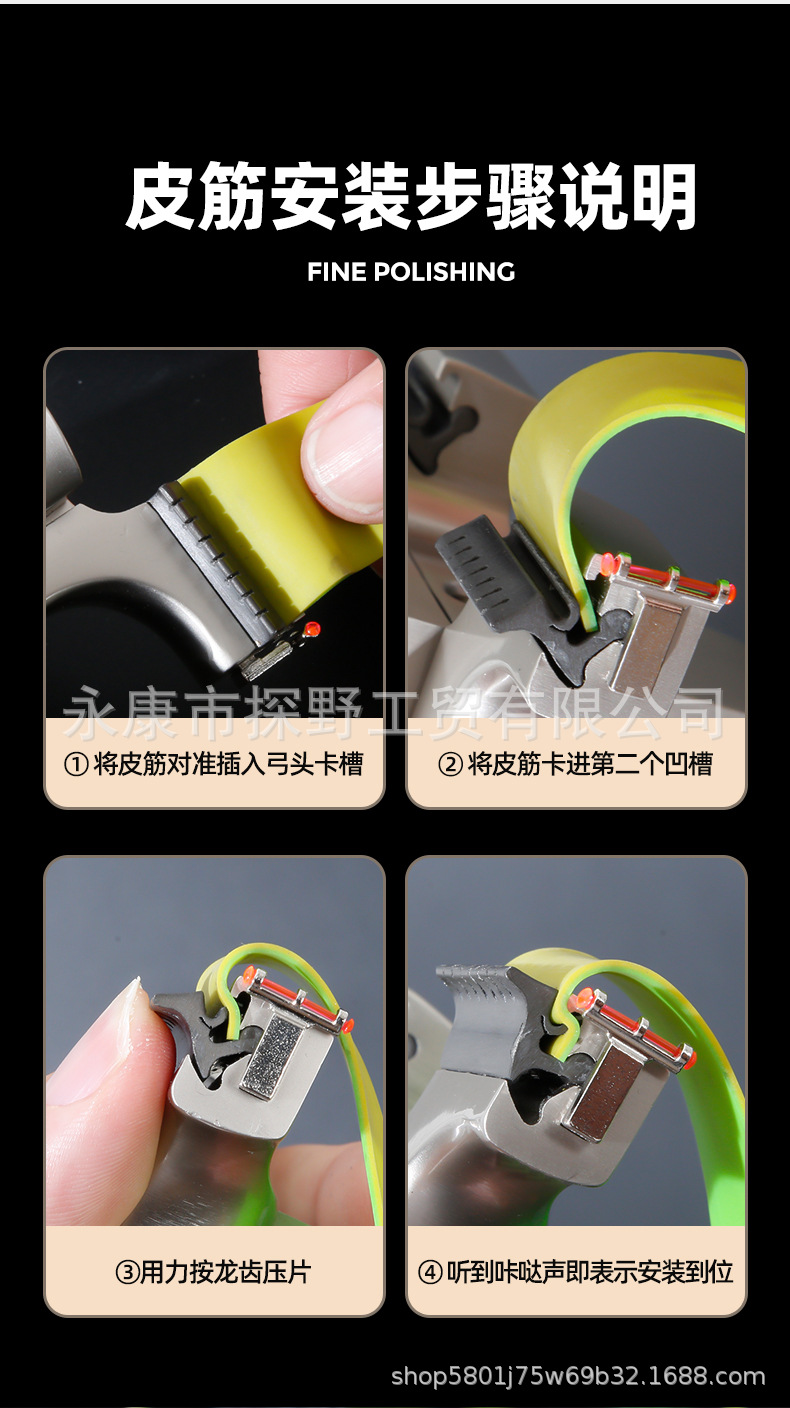 皮筋安装步骤说明

FINE POLISHING

永康市探野工贸有限公司

① 将皮筋对准插入弓头卡槽

② 将皮筋卡进第二个凹槽

③用力按龙齿压片

④ 听到咔哒声即表示安装到位

shop5801j75w69b32.1688.com