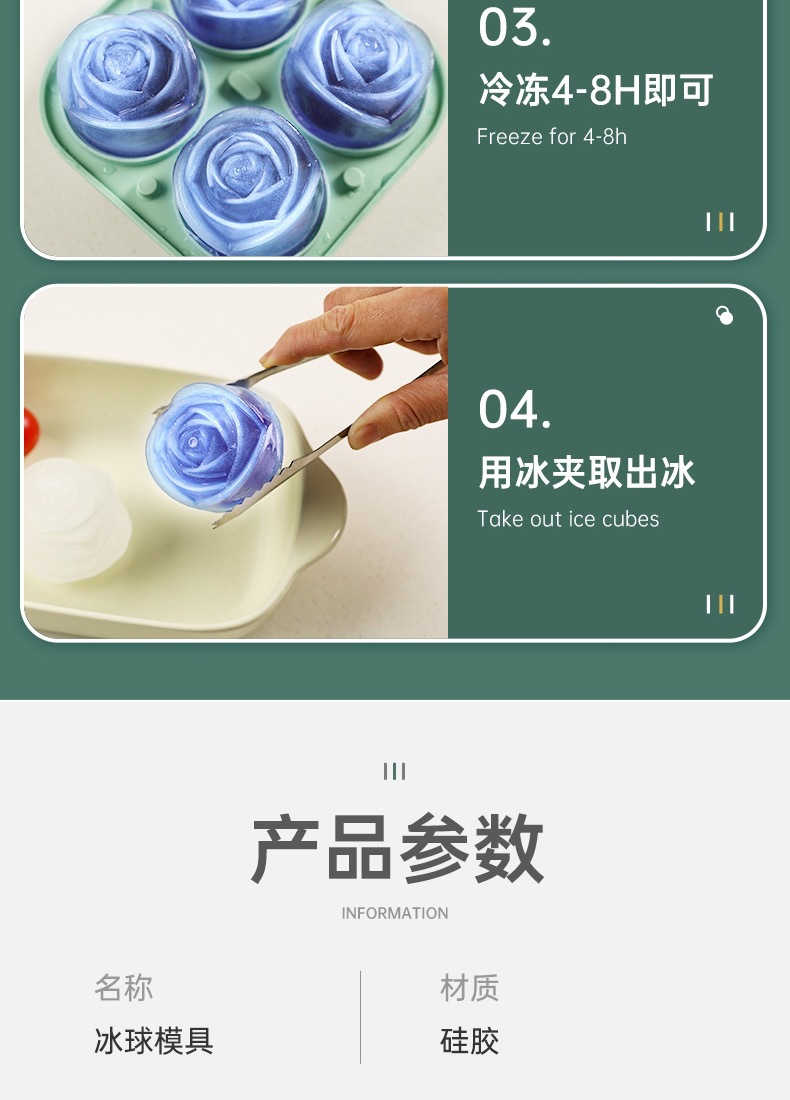 03.
冷冻4-8H即可
Freeze for 4-8h

04.
用冰夹取出冰
Take out ice cubes

产品参数
INFORMATION

名称
冰球模具

材质
硅胶