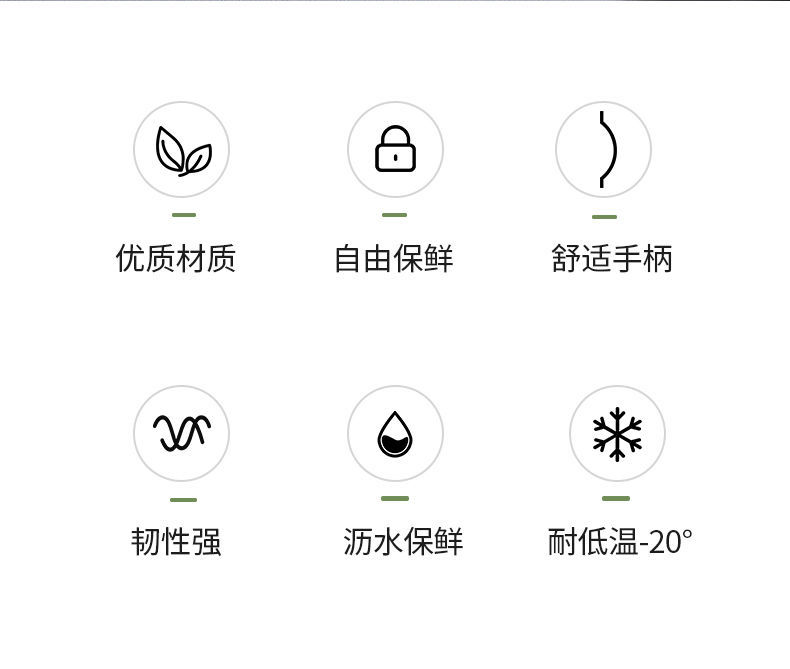 优质材质

自由保鲜

舒适手柄

韧性强

沥水保鲜

耐低温-20°