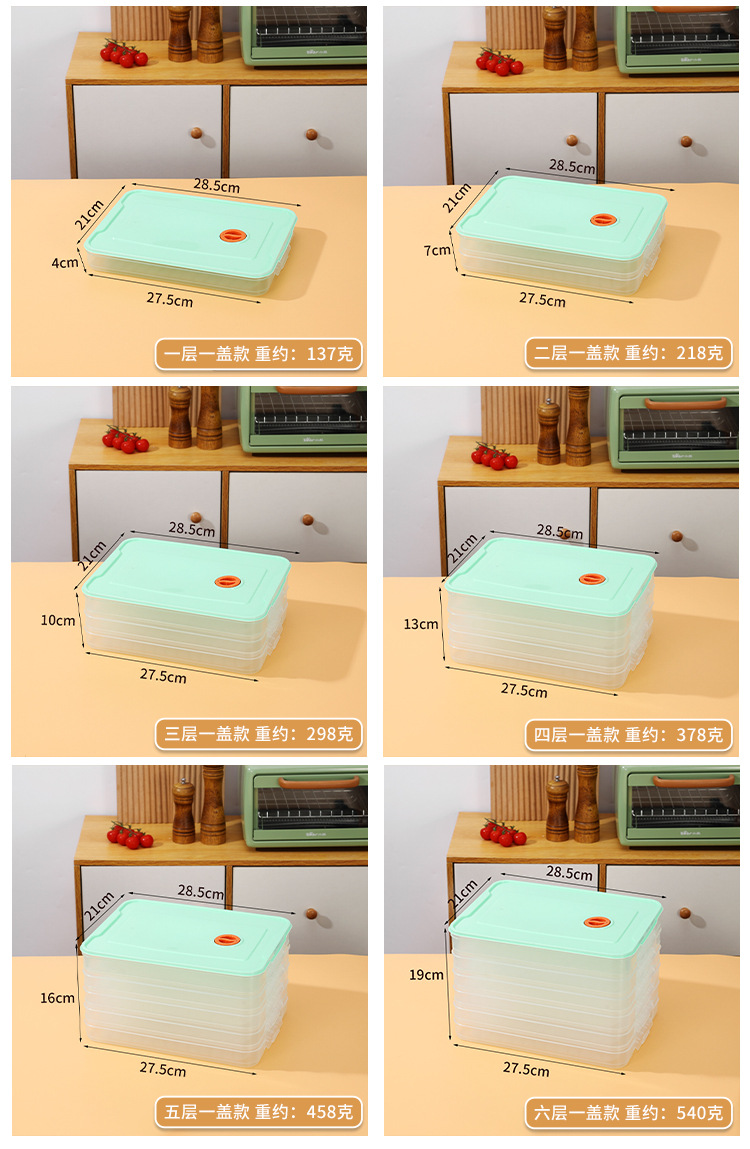 28.5cm
21cm
4cm
27.5cm
一层一盖款 重约：137克

28.5cm
21cm
7cm
27.5cm
二层一盖款 重约：218克

28.5cm
21cm
10cm
27.5cm
三层一盖款 重约：298克

28.5cm
21cm
13cm
27.5cm
四层一盖款 重约：378克

28.5cm
21cm
16cm
27.5cm
五层一盖款 重约：458克

28.5cm
21cm
19cm
27.5cm
六层一盖款 重约：540克