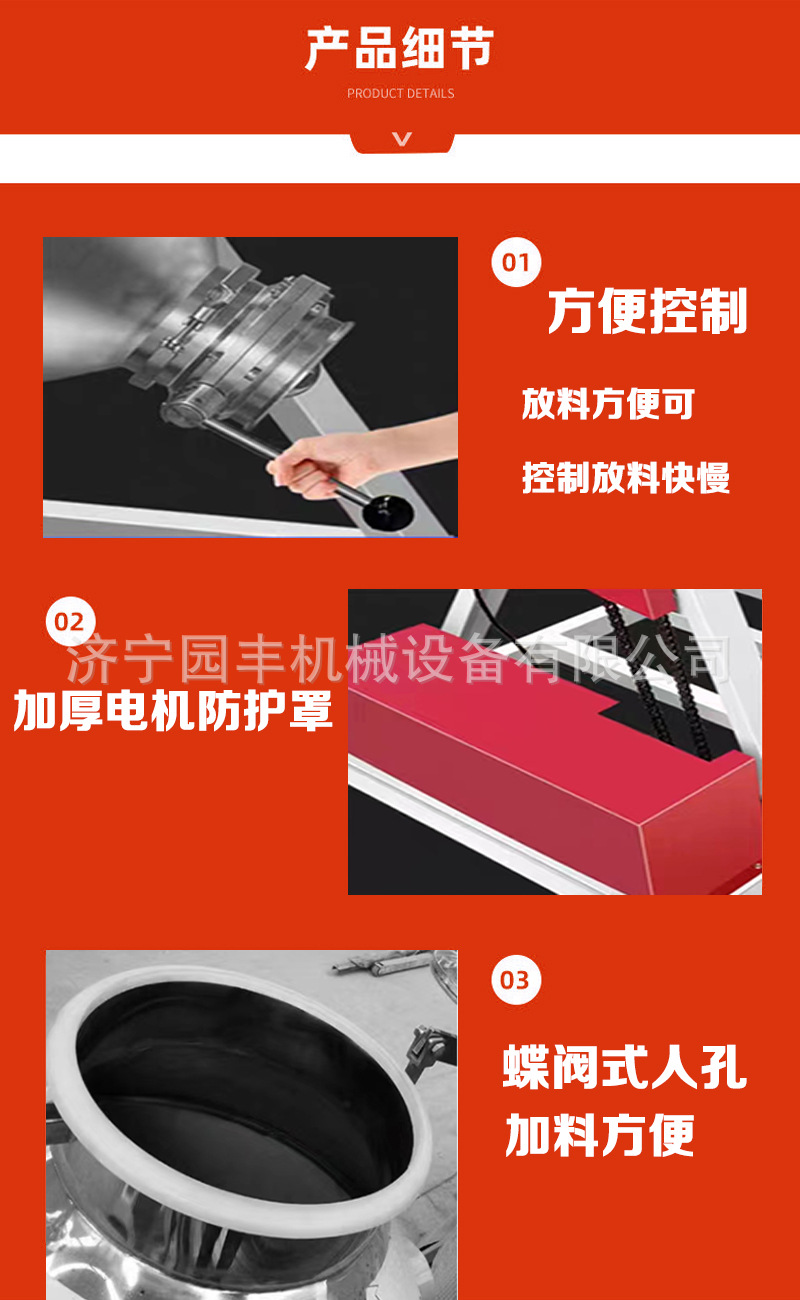 产品细节
PRODUCT DETAILS

01
方便控制
放料方便可
控制放料快慢

02
济宁园丰机械设备有限公司
加厚电机防护罩

03
蝶阀式人孔
加料方便