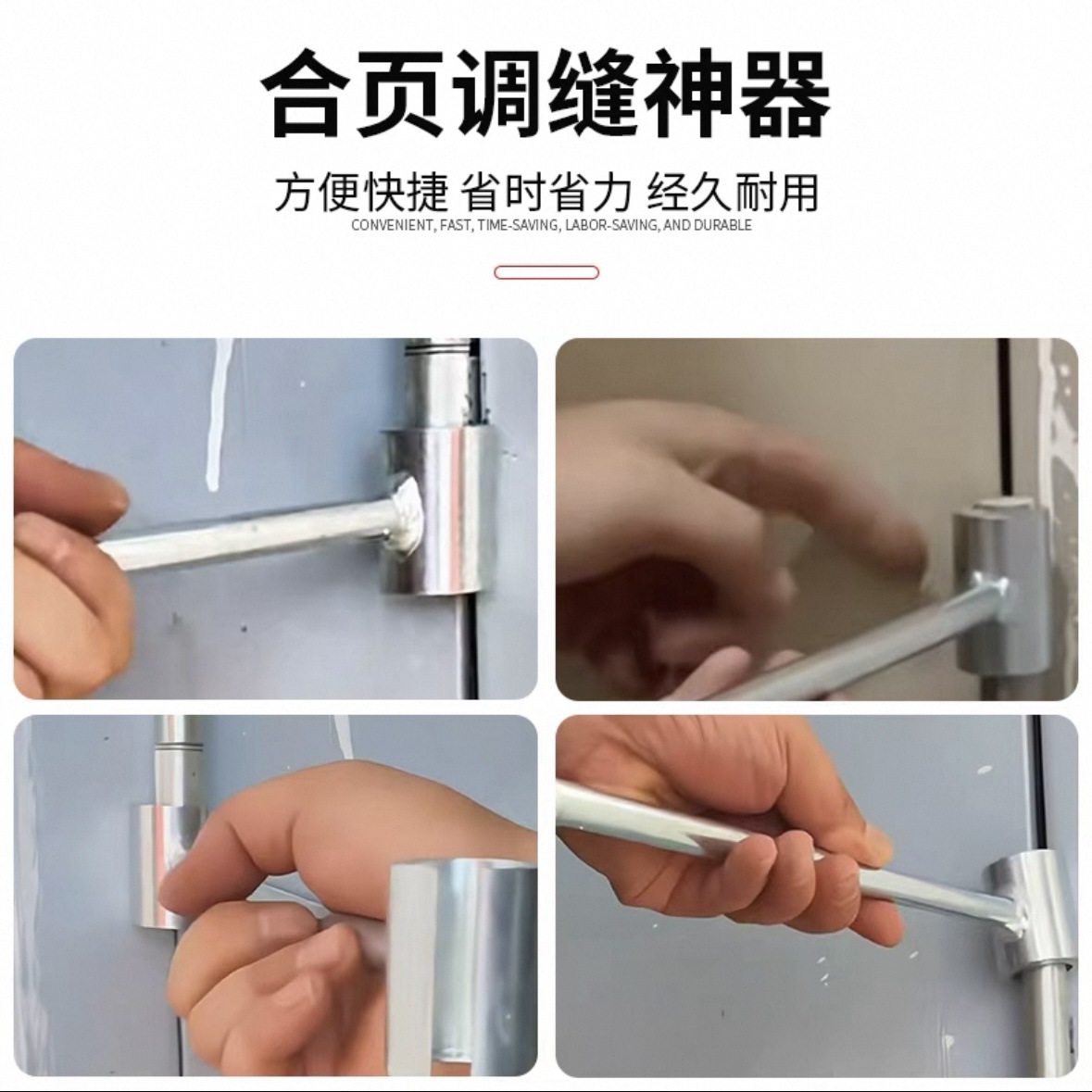 合页调缝神器

方便快捷 省时省力 经久耐用

CONVENIENT, FAST, TIME-SAVING, LABOR-SAVING, AND DURABLE