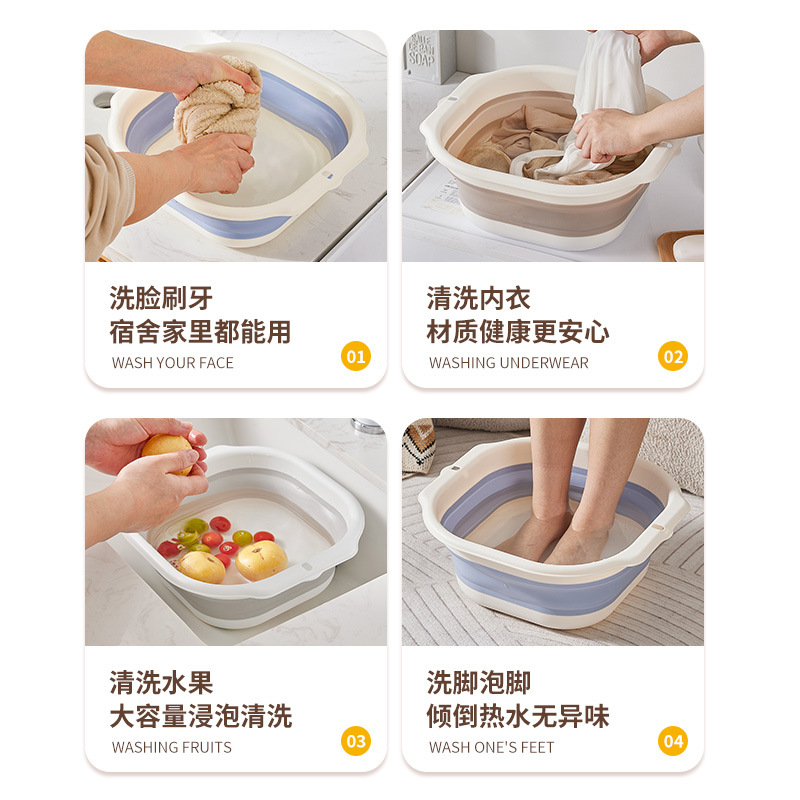 SOAP

洗脸刷牙
宿舍家里都能用
WASH YOUR FACE
01

清洗内衣
材质健康更安心
WASHING UNDERWEAR
02

清洗水果
大容量浸泡清洗
WASHING FRUITS
03

洗脚泡脚
倾倒热水无异味
WASH ONE'S FEET
04